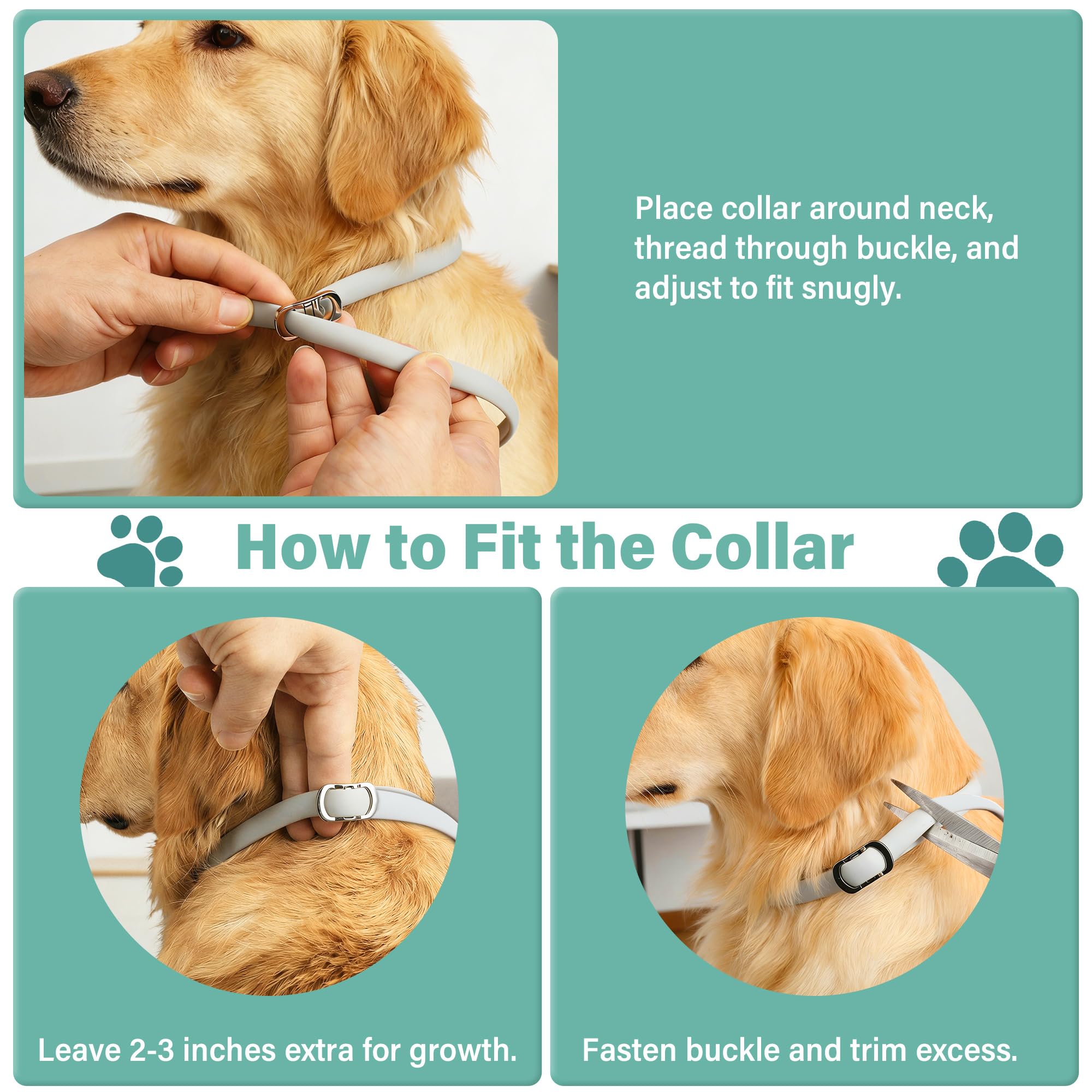 Place collar around neck, thread through buckle, and adjust to fit snugly.

How to Fit the Collar

Leave 2-3 inches extra for growth.

Fasten buckle and trim excess.