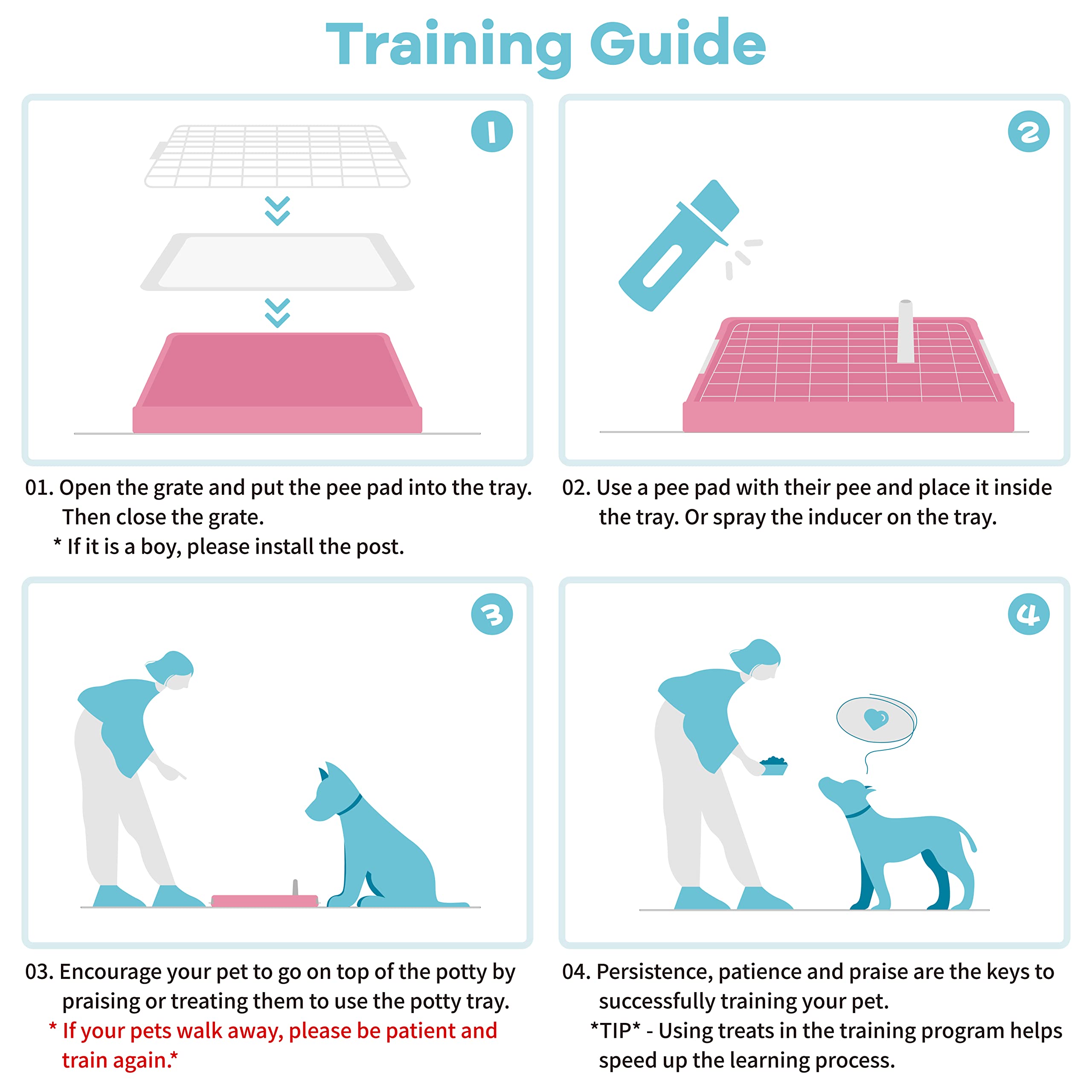 Training Guide

1

01. Open the grate and put the pee pad into the tray. Then close the grate.
* If it is a boy, please install the post.

2

02. Use a pee pad with their pee and place it inside the tray. Or spray the inducer on the tray.

3

03. Encourage your pet to go on top of the potty by praising or treating them to use the potty tray.
* If your pets walk away, please be patient and train again.*

4

04. Persistence, patience and praise are the keys to successfully training your pet.
*TIP* - Using treats in the training program helps speed up the learning process.