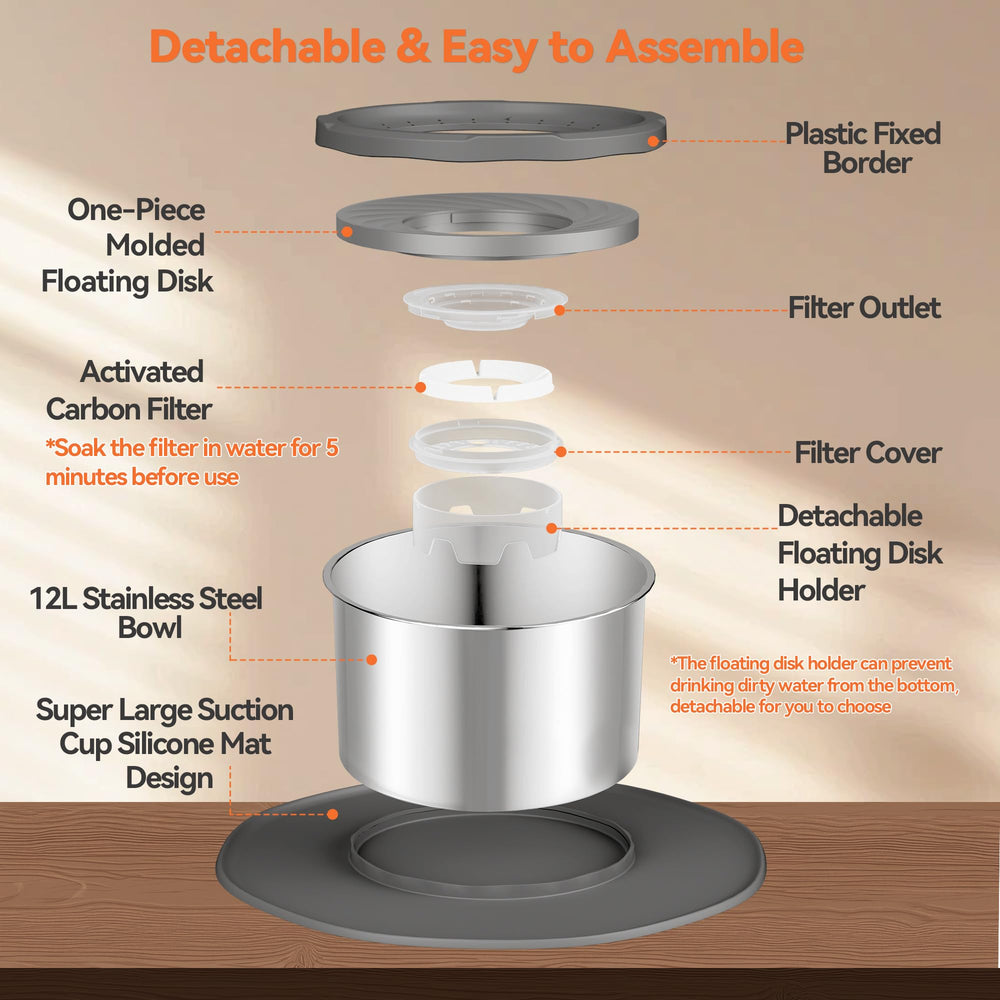 Detachable & Easy to Assemble

Plastic Fixed Border

One-Piece Molded Floating Disk

Filter Outlet

Activated Carbon Filter

*Soak the filter in water for 5 minutes before use

Filter Cover

Detachable Floating Disk Holder

12L Stainless Steel Bowl

*The floating disk holder can prevent drinking dirty water from the bottom, detachable for you to choose

Super Large Suction Cup Silicone Mat Design