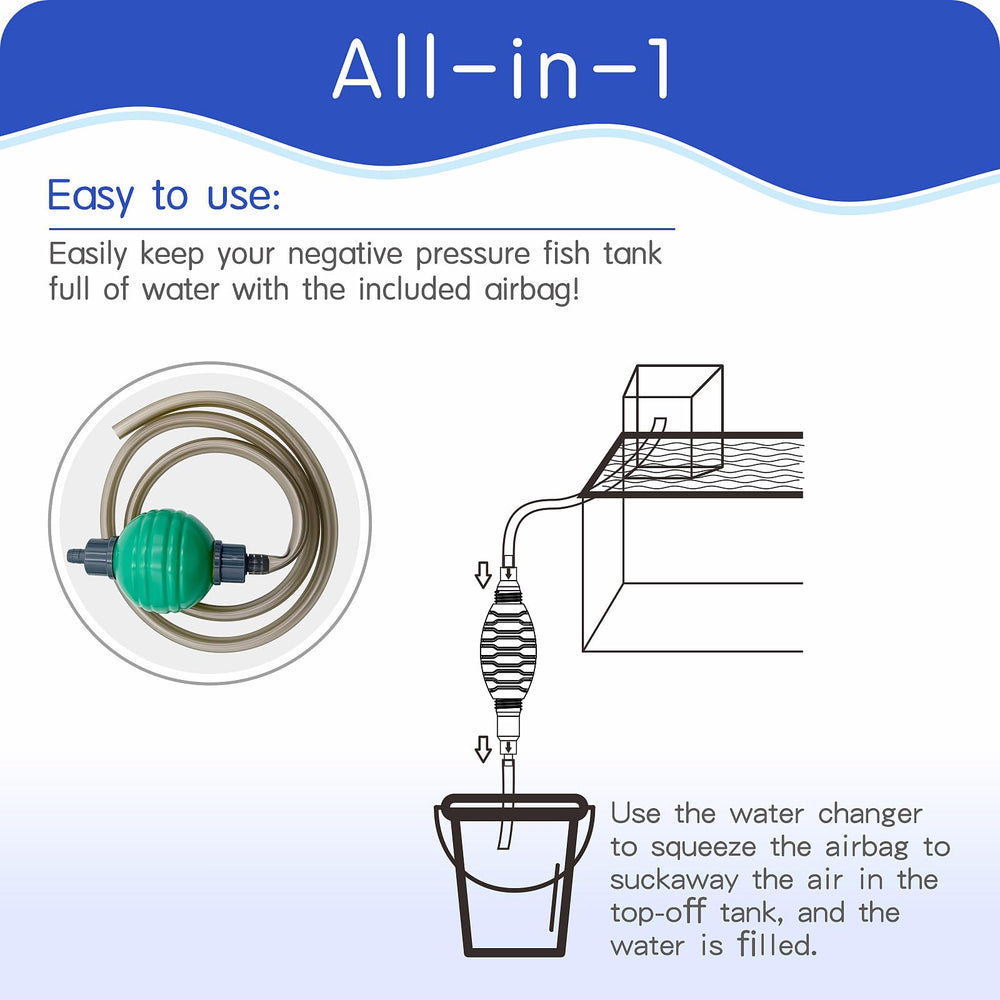 All-in-1

Easy to use:

Easily keep your negative pressure fish tank full of water with the included airbag!

Use the water changer to squeeze the airbag to suckaway the air in the top-off tank, and the water is filled.