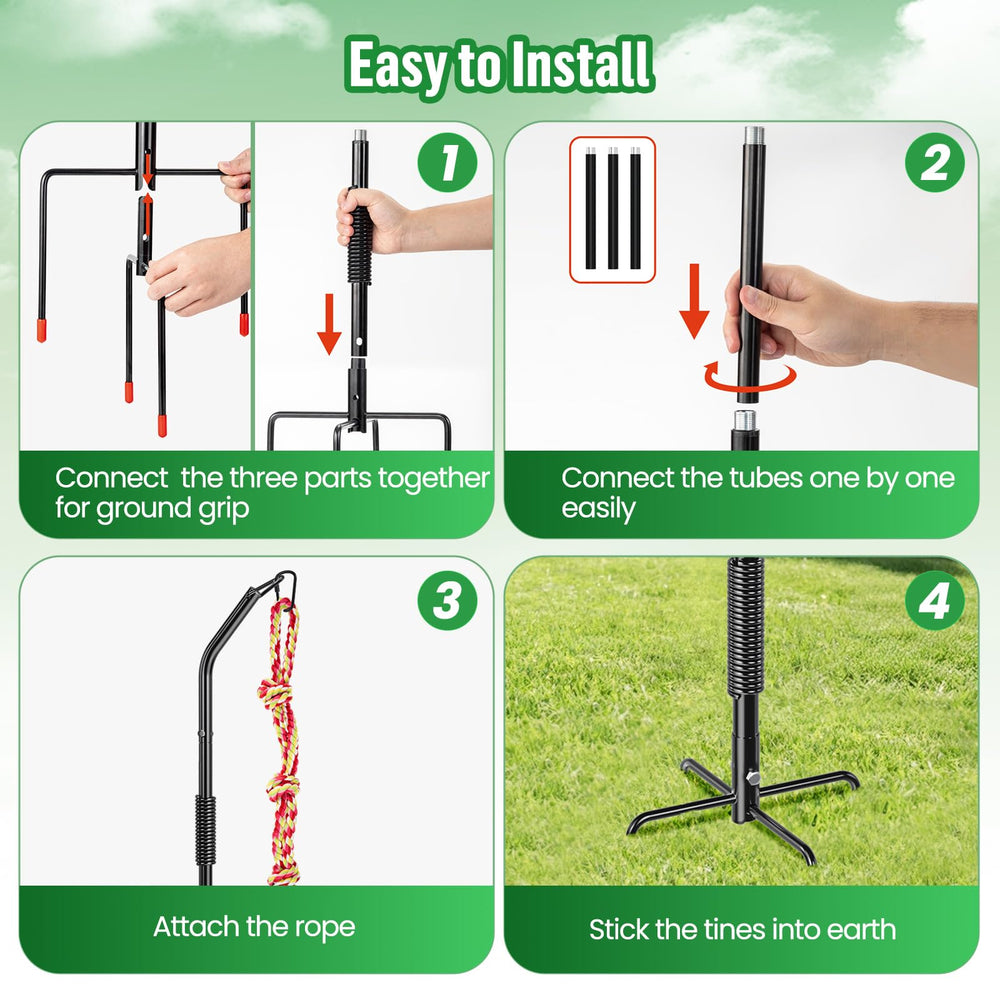 Easy to Install

1

Connect  the three parts together for ground grip

2

Connect the tubes one by one easily

3

Attach the rope

4

Stick the tines into earth