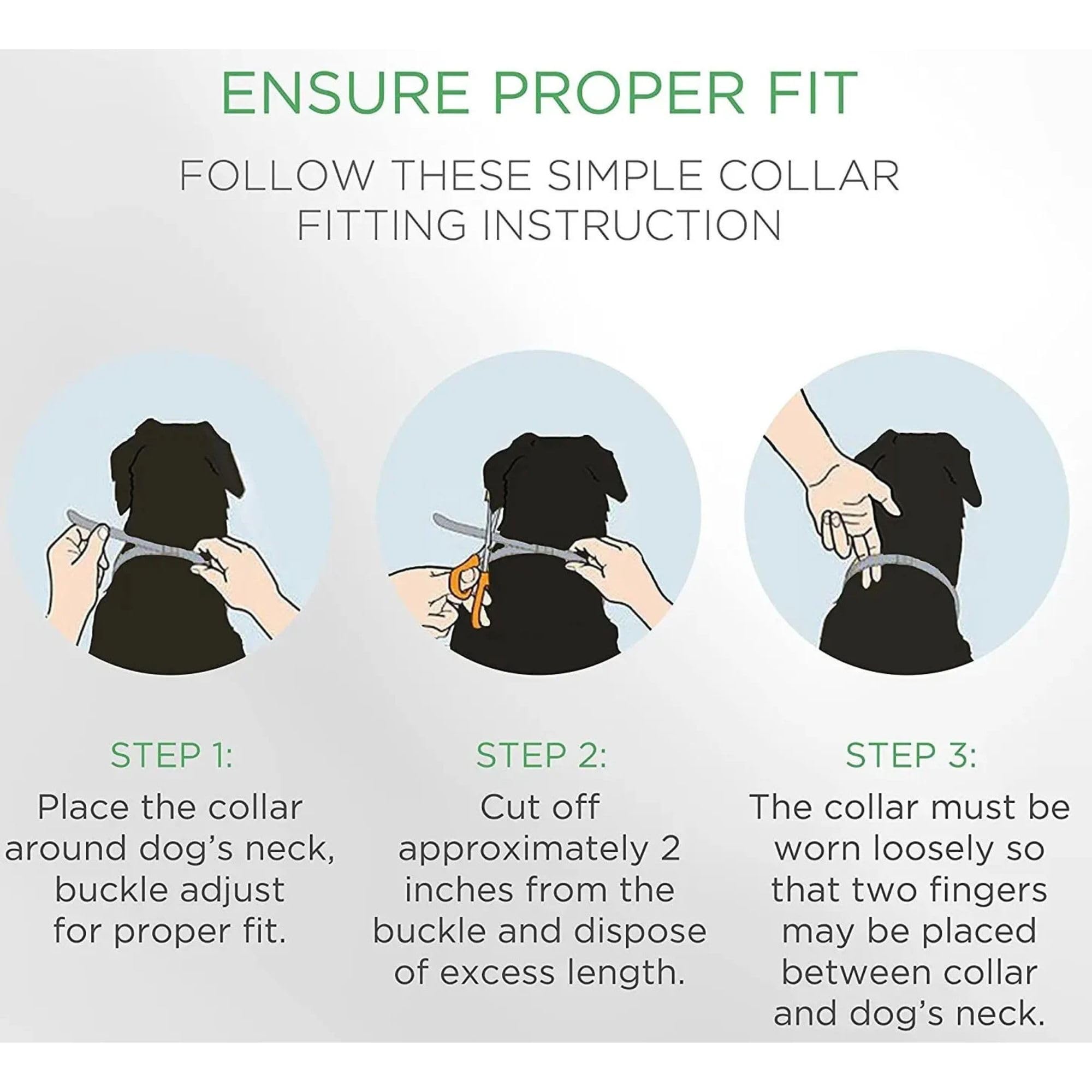 ENSURE PROPER FIT

FOLLOW THESE SIMPLE COLLAR FITTING INSTRUCTION

STEP 1:
Place the collar around dog's neck, buckle adjust for proper fit.

STEP 2:
Cut off approximately 2 inches from the buckle and dispose of excess length.

STEP 3:
The collar must be worn loosely so that two fingers may be placed between collar and dog's neck.