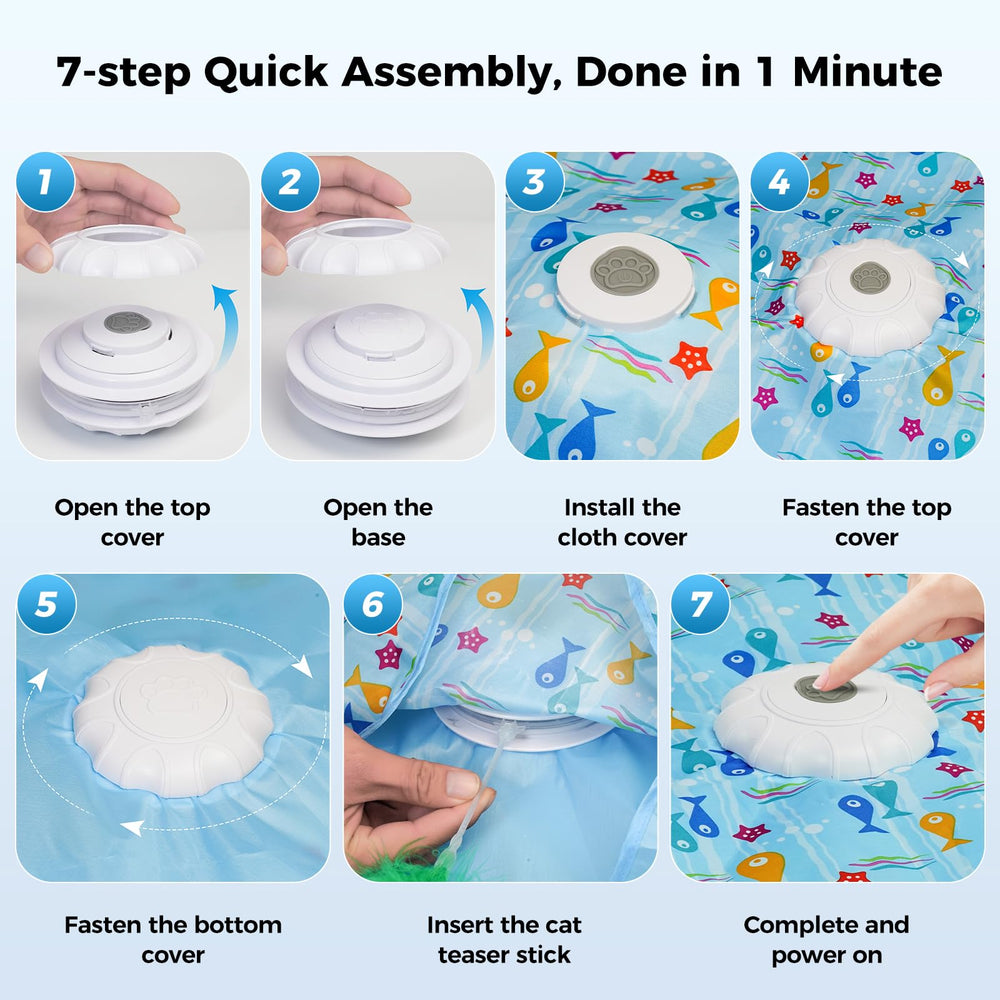 7-step Quick Assembly, Done in 1 Minute

1
Open the top cover

2
Open the base

3
Install the cloth cover

4
Fasten the top cover

5
Fasten the bottom cover

6
Insert the cat teaser stick

7
Complete and power on