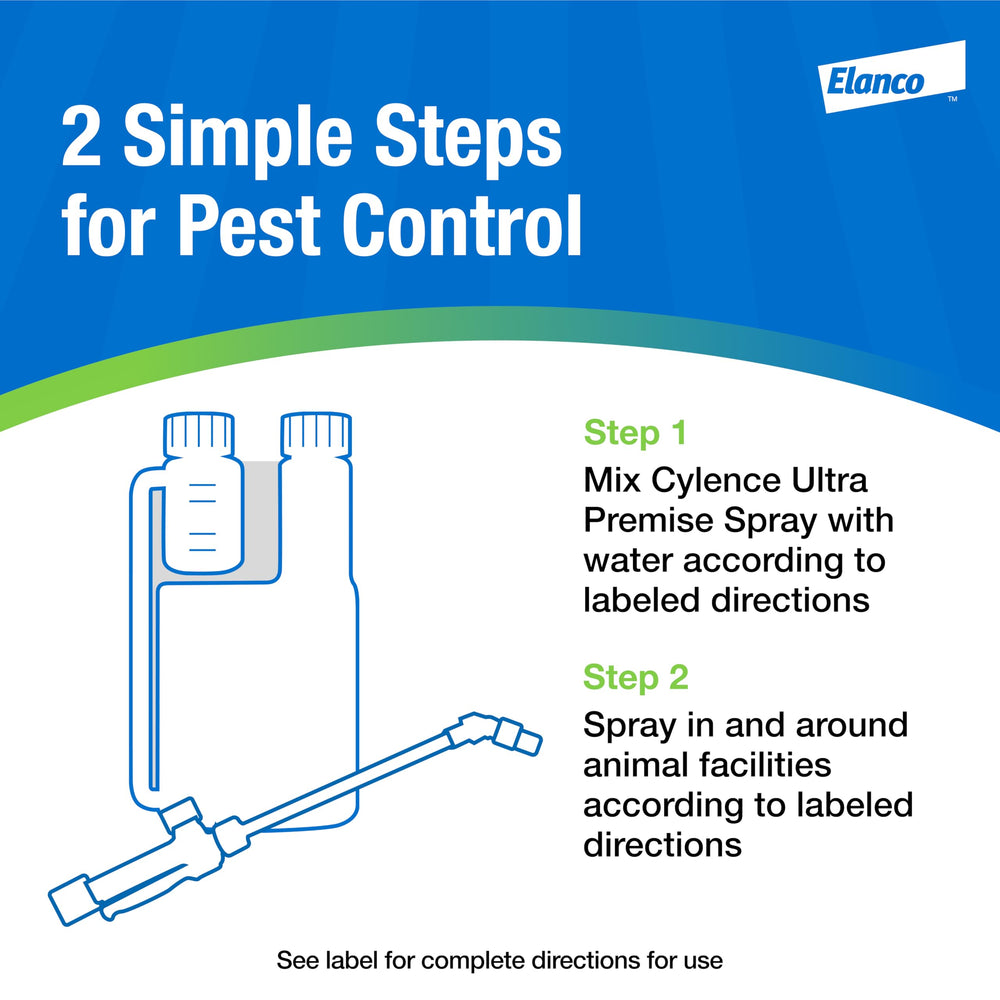 Elanco™

2 Simple Steps for Pest Control

Step 1
Mix Cylence Ultra Premise Spray with water according to labeled directions

Step 2
Spray in and around animal facilities according to labeled directions

See label for complete directions for use