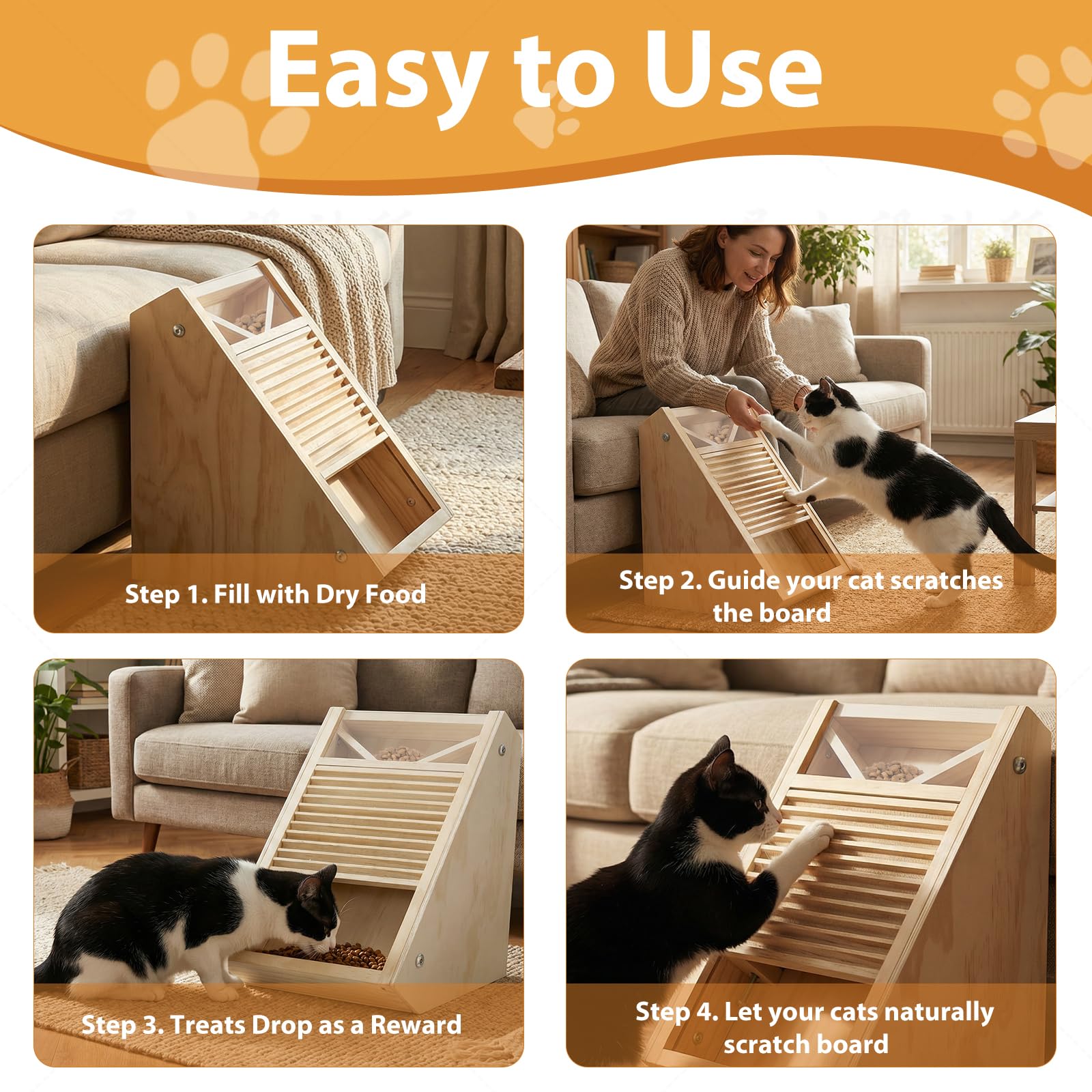 Easy to Use

Step 1. Fill with Dry Food

Step 2. Guide your cat scratches the board

Step 3. Treats Drop as a Reward

Step 4. Let your cats naturally scratch board