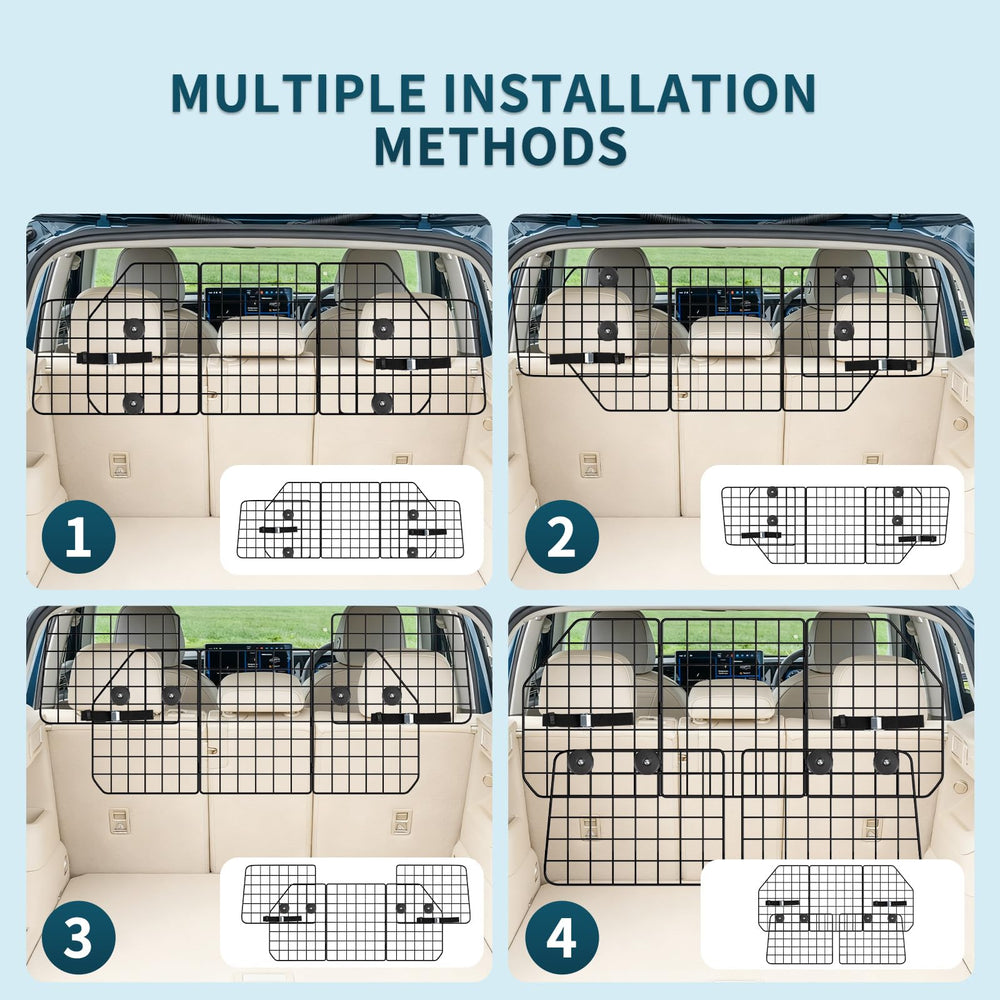 MULTIPLE INSTALLATION METHODS

1

2

3

4