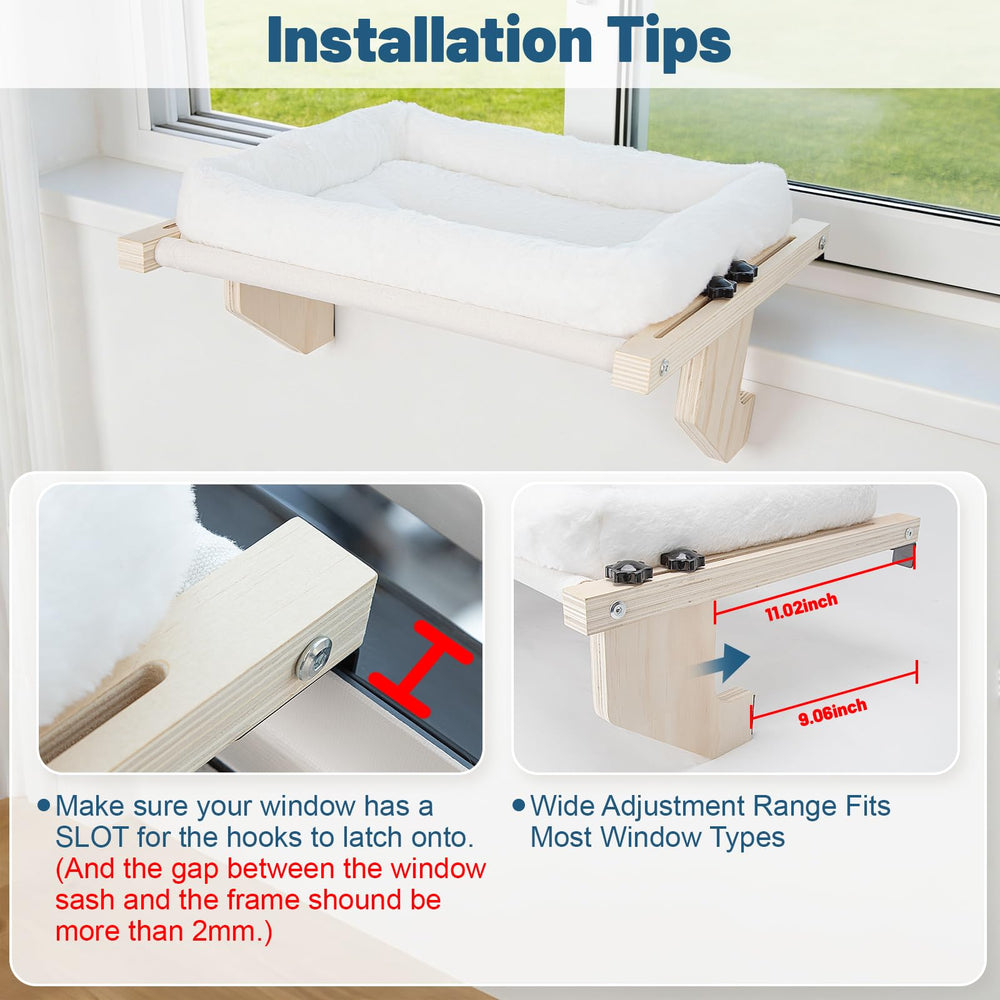 Installation Tips

11.02inch

9.06inch

• Make sure your window has a SLOT for the hooks to latch onto. (And the gap between the window sash and the frame shound be more than 2mm.)

• Wide Adjustment Range Fits Most Window Types