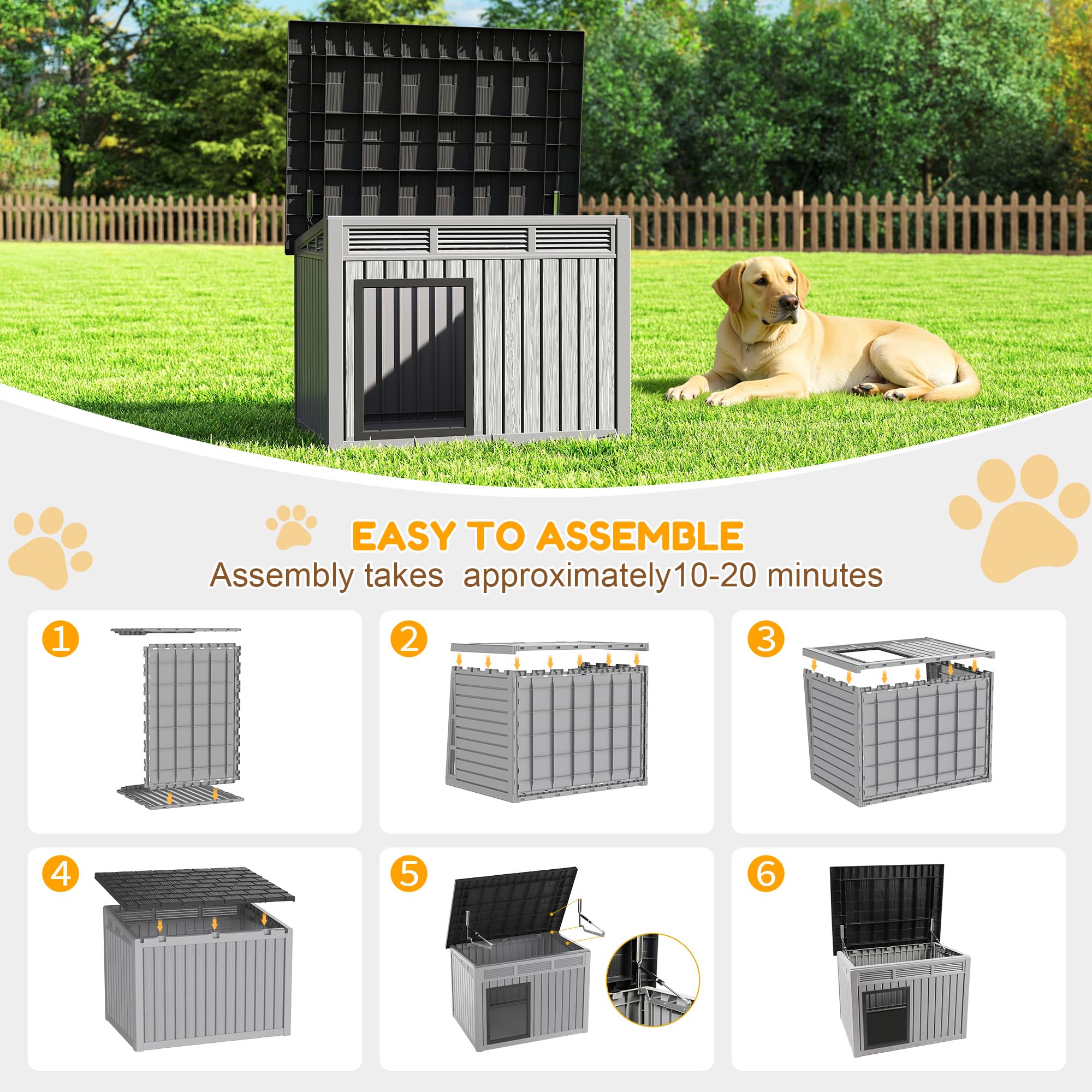 EASY TO ASSEMBLE
Assembly takes approximately10-20 minutes

1

2

3

4

5

6