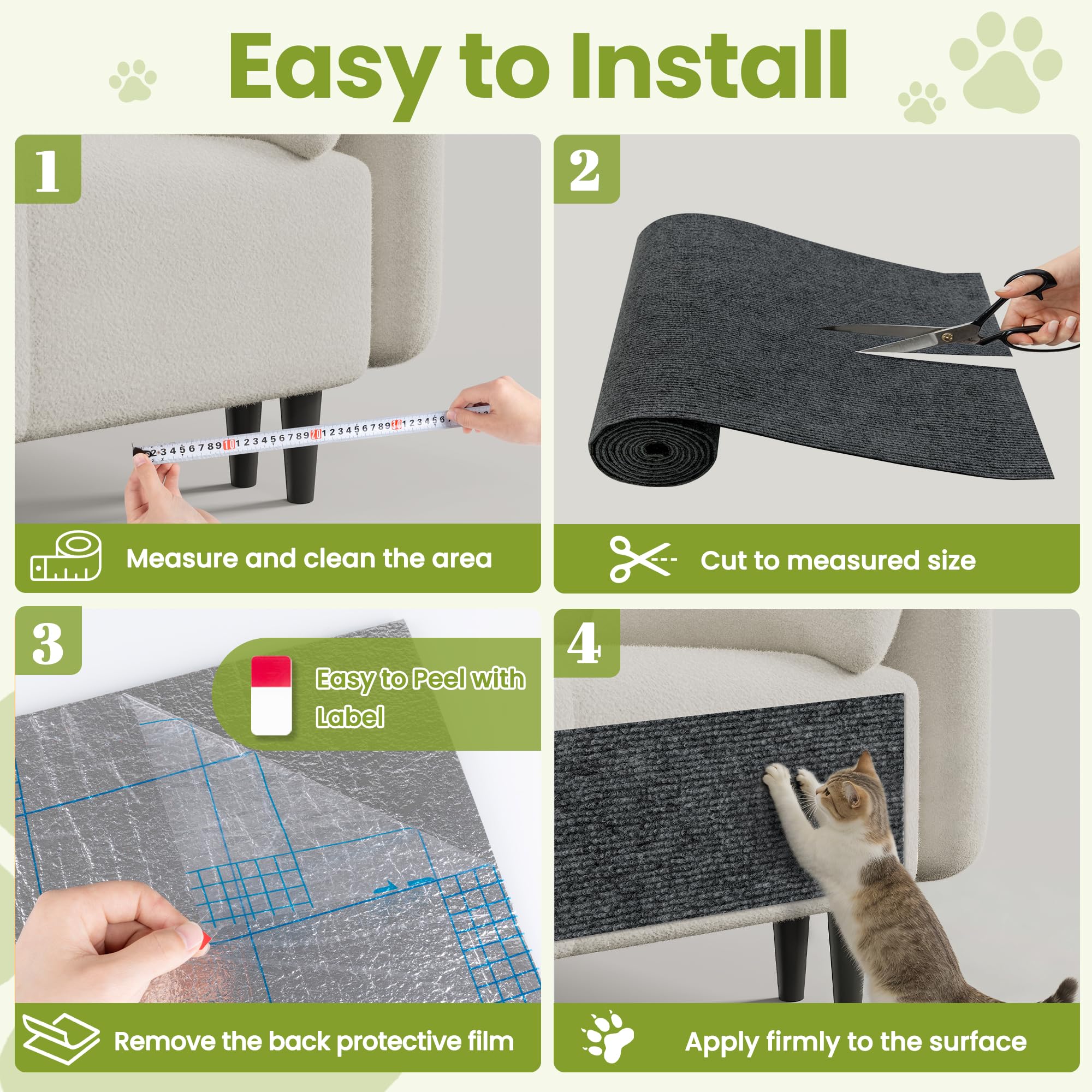 Easy to Install

1

Measure and clean the area

2

Cut to measured size

3

Easy to Peel with Label

Remove the back protective film

4

Apply firmly to the surface