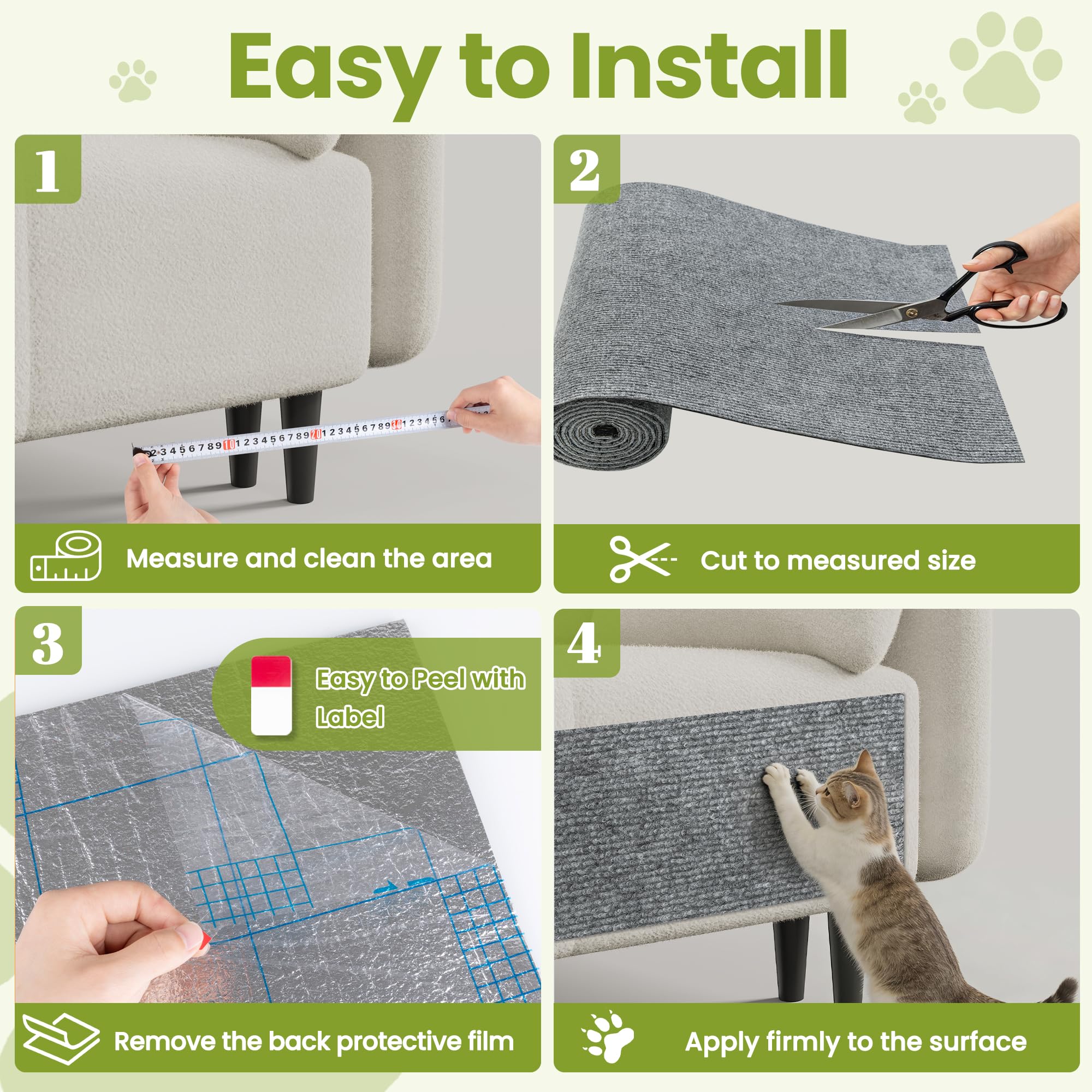 Easy to Install

1

Measure and clean the area

2

Cut to measured size

3

Easy to Peel with Label

Remove the back protective film

4

Apply firmly to the surface