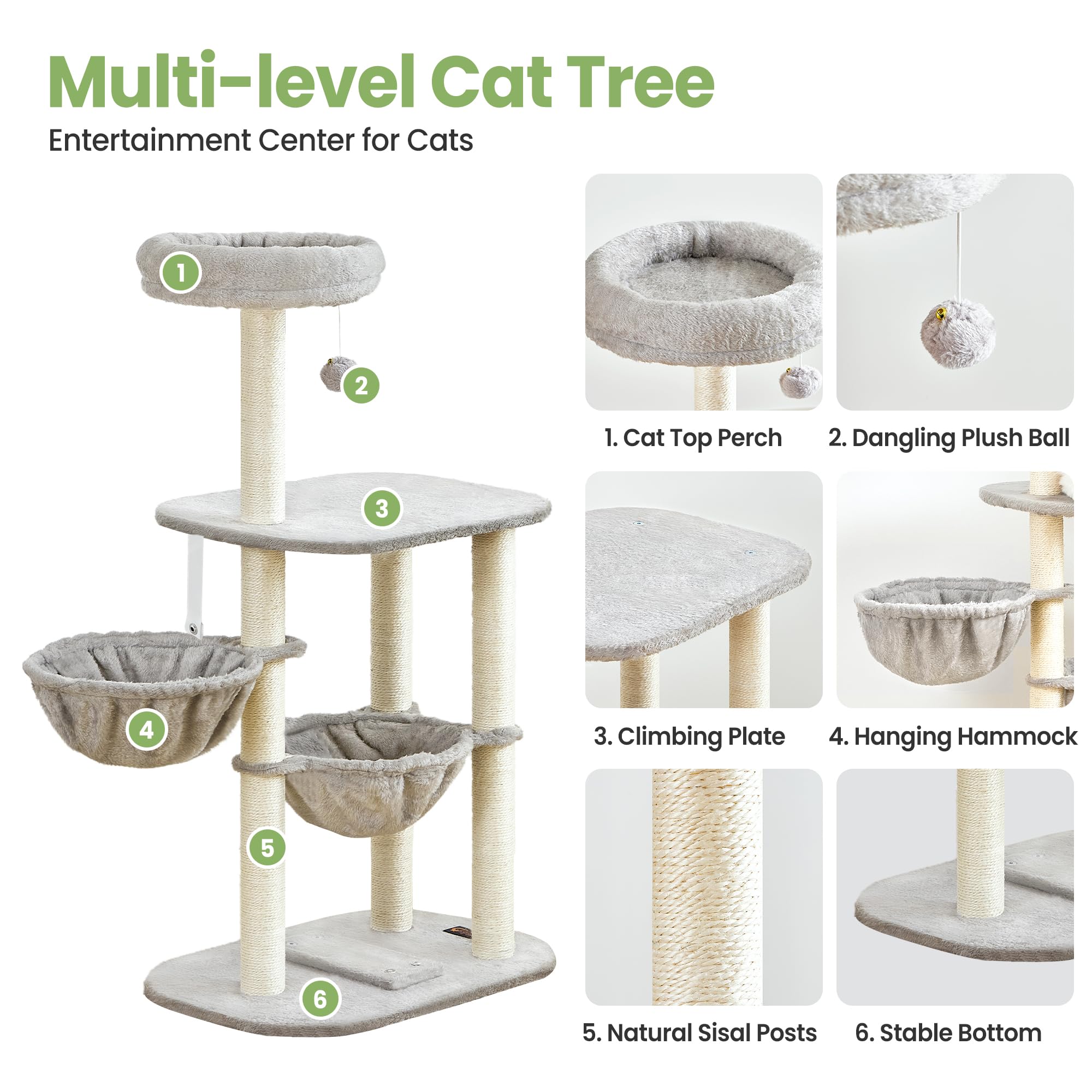 Multi-level Cat Tree

Entertainment Center for Cats

1

2

3

4

5

6

1. Cat Top Perch

2. Dangling Plush Ball

3. Climbing Plate

4. Hanging Hammock

5. Natural Sisal Posts

6. Stable Bottom