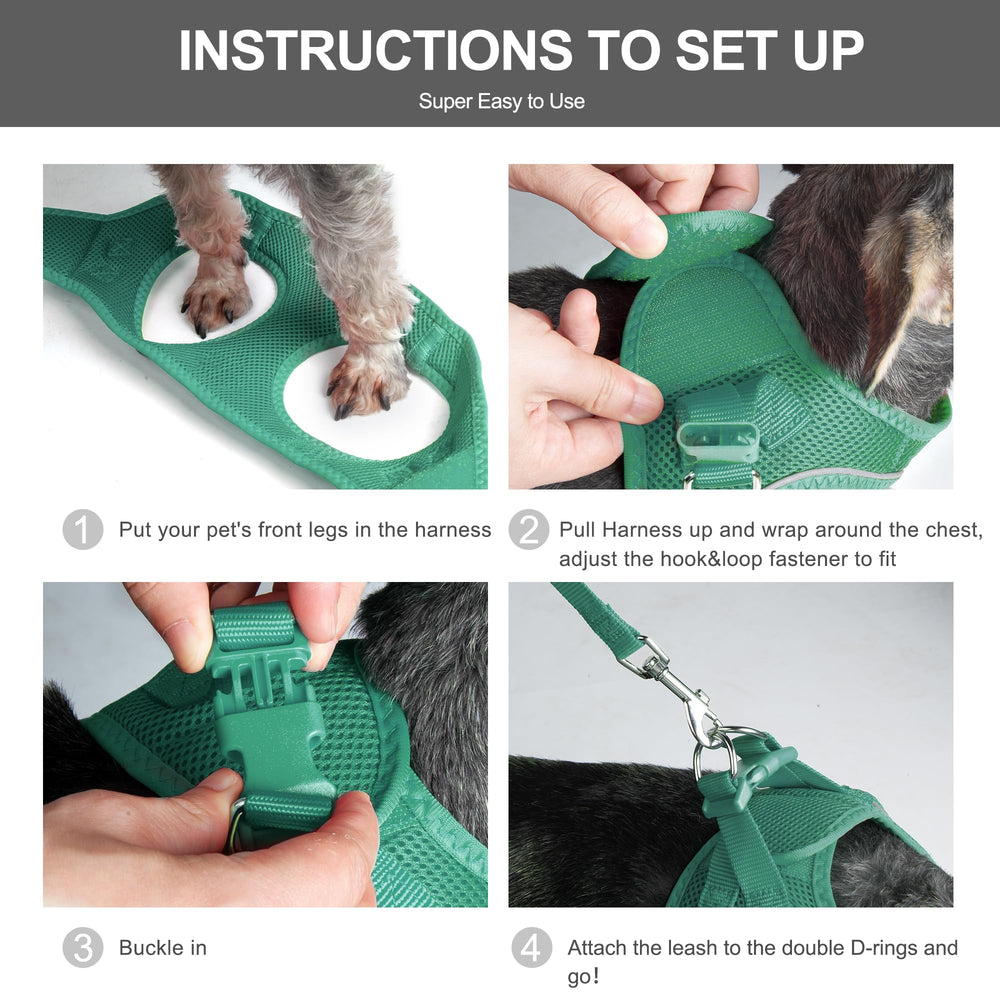 INSTRUCTIONS TO SET UP

Super Easy to Use

1 Put your pet's front legs in the harness

2 Pull Harness up and wrap around the chest, adjust the hook&loop fastener to fit

3 Buckle in

4 Attach the leash to the double D-rings and go!