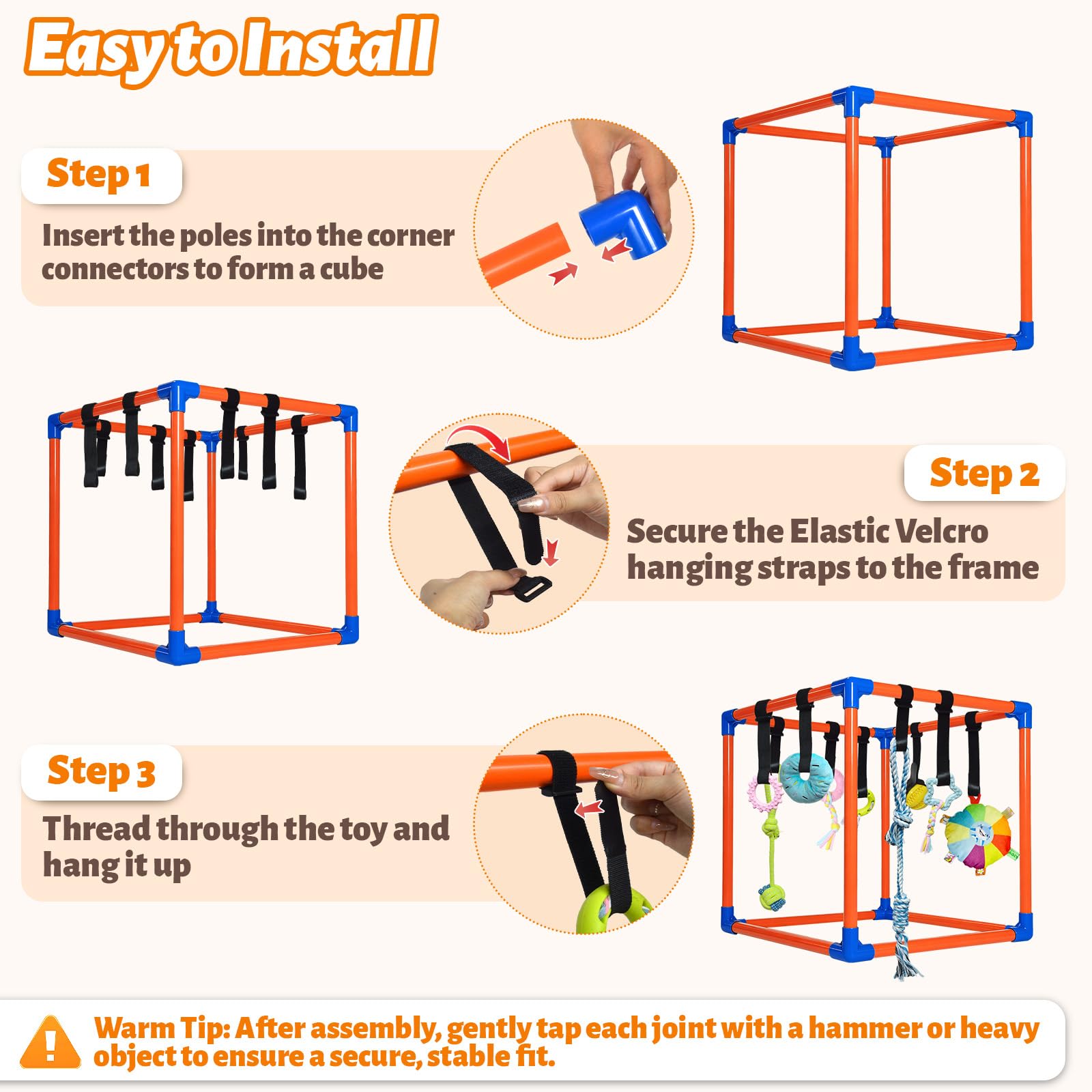 Easy to Install

Step 1

Insert the poles into the corner connectors to form a cube

Step 2

Secure the Elastic Velcro hanging straps to the frame

Step 3

Thread through the toy and hang it up

Warm Tip: After assembly, gently tap each joint with a hammer or heavy object to ensure a secure, stable fit.