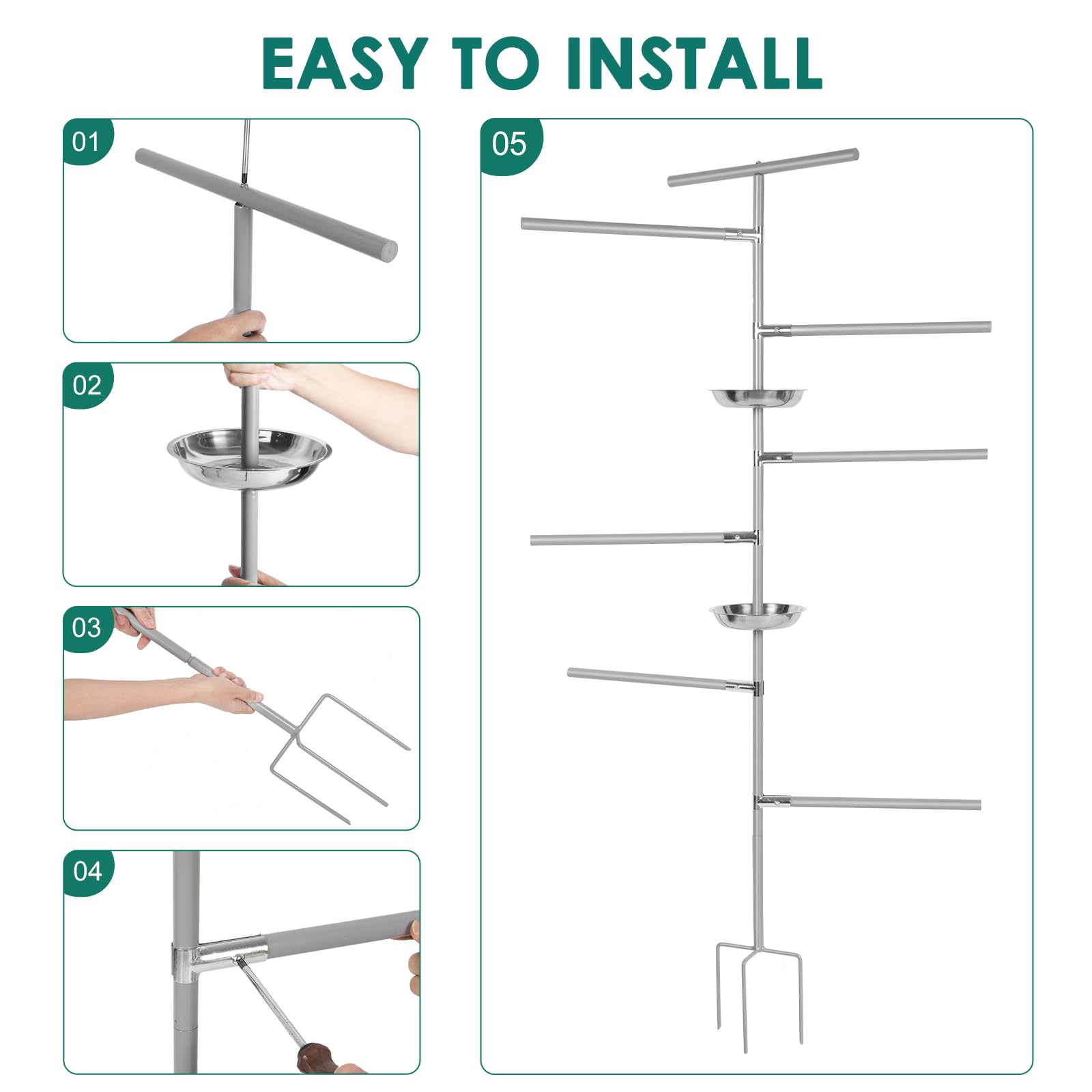 EASY TO INSTALL

01

02

03

04

05