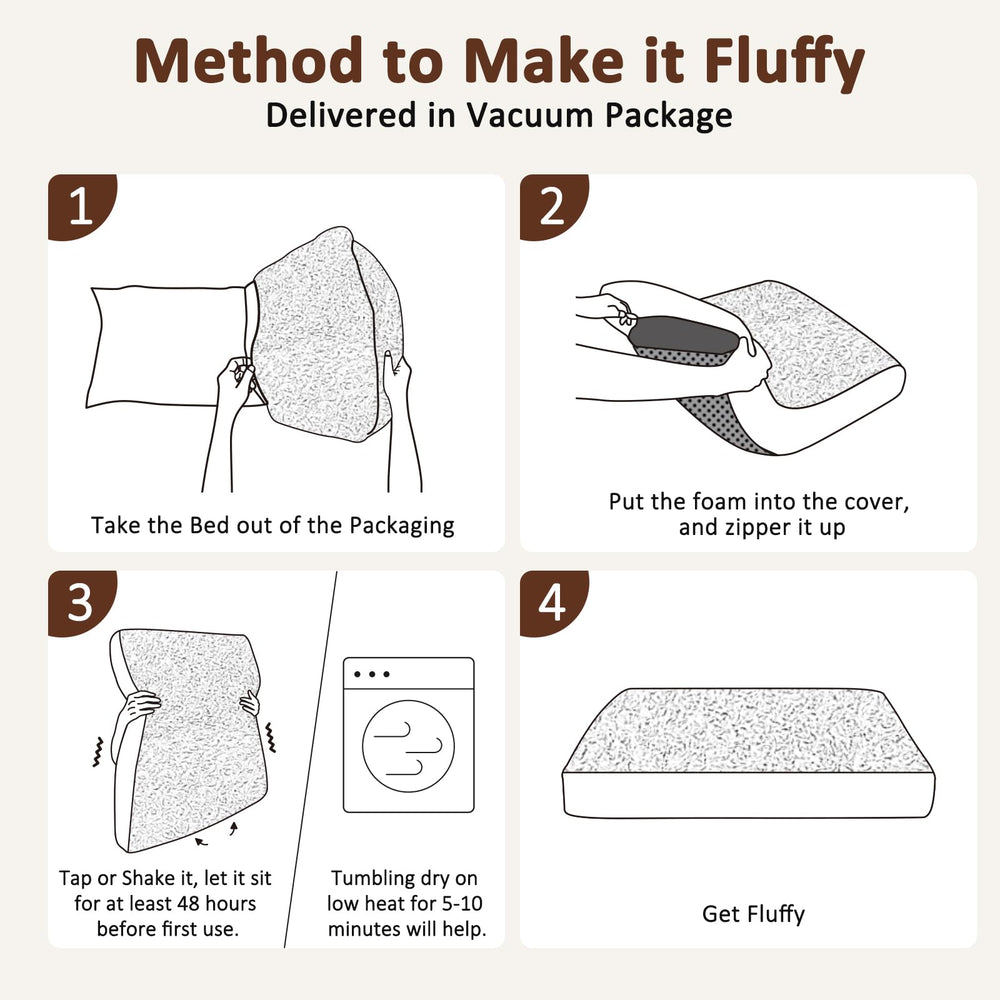 Method to Make it Fluffy
Delivered in Vacuum Package

1

Take the Bed out of the Packaging

2

Put the foam into the cover, and zipper it up

3

Tap or Shake it, let it sit for at least 48 hours before first use.

Tumbling dry on low heat for 5-10 minutes will help.

4

Get Fluffy