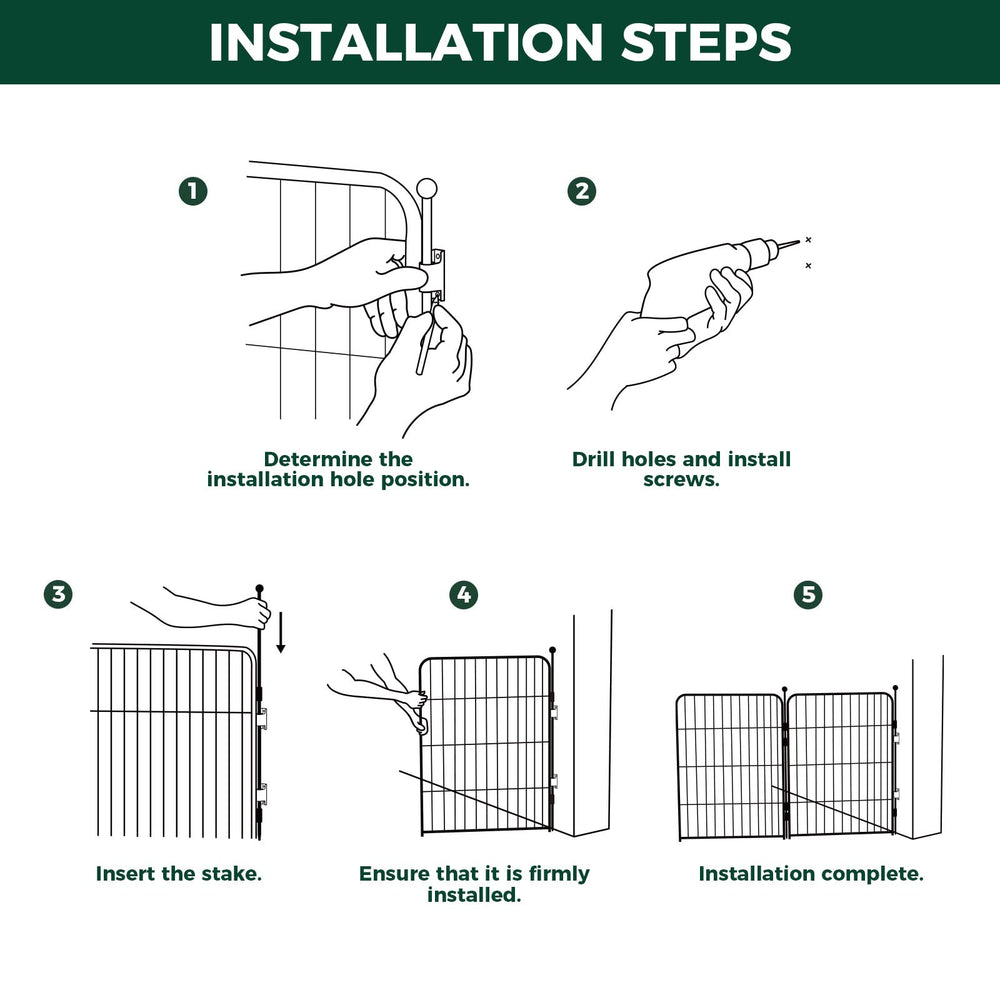 INSTALLATION STEPS

1

Determine the installation hole position.

2

Drill holes and install screws.

3

Insert the stake.

4

Ensure that it is firmly installed.

5

Installation complete.