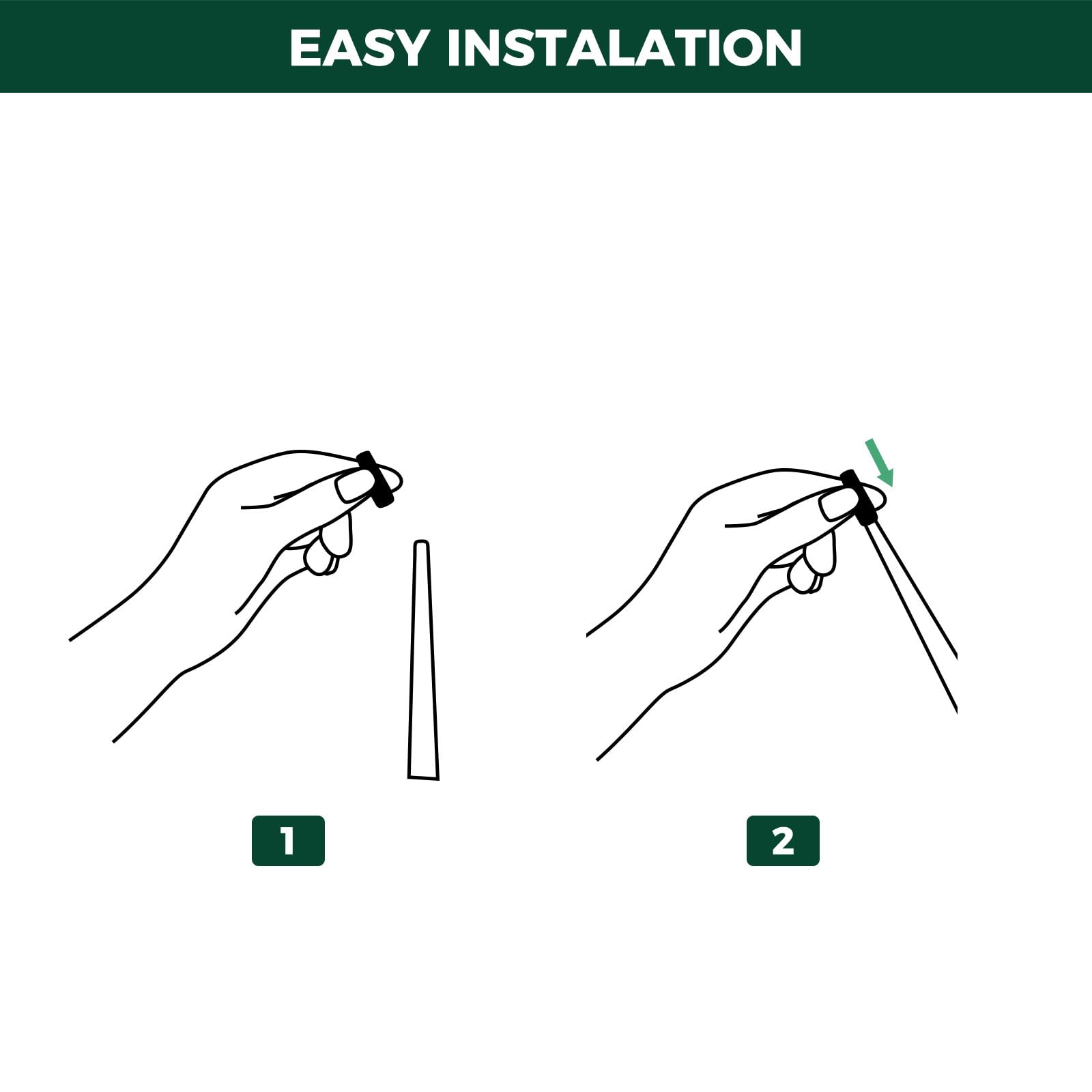 EASY INSTALATION

1

2