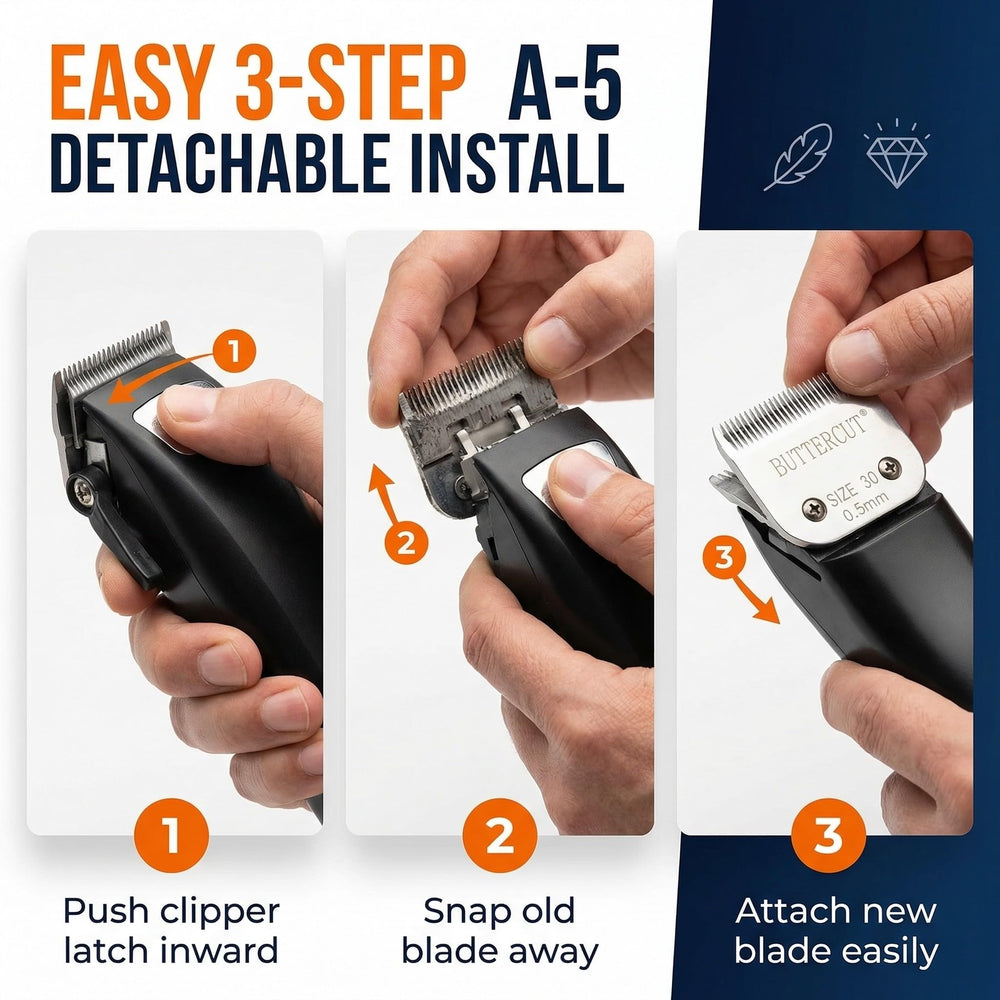 EASY 3-STEP A-5
DETACHABLE INSTALL

1

2

BUTTERCUT®
SIZE 30
0.5mm

3

1
Push clipper latch inward

2
Snap old blade away

3
Attach new blade easily