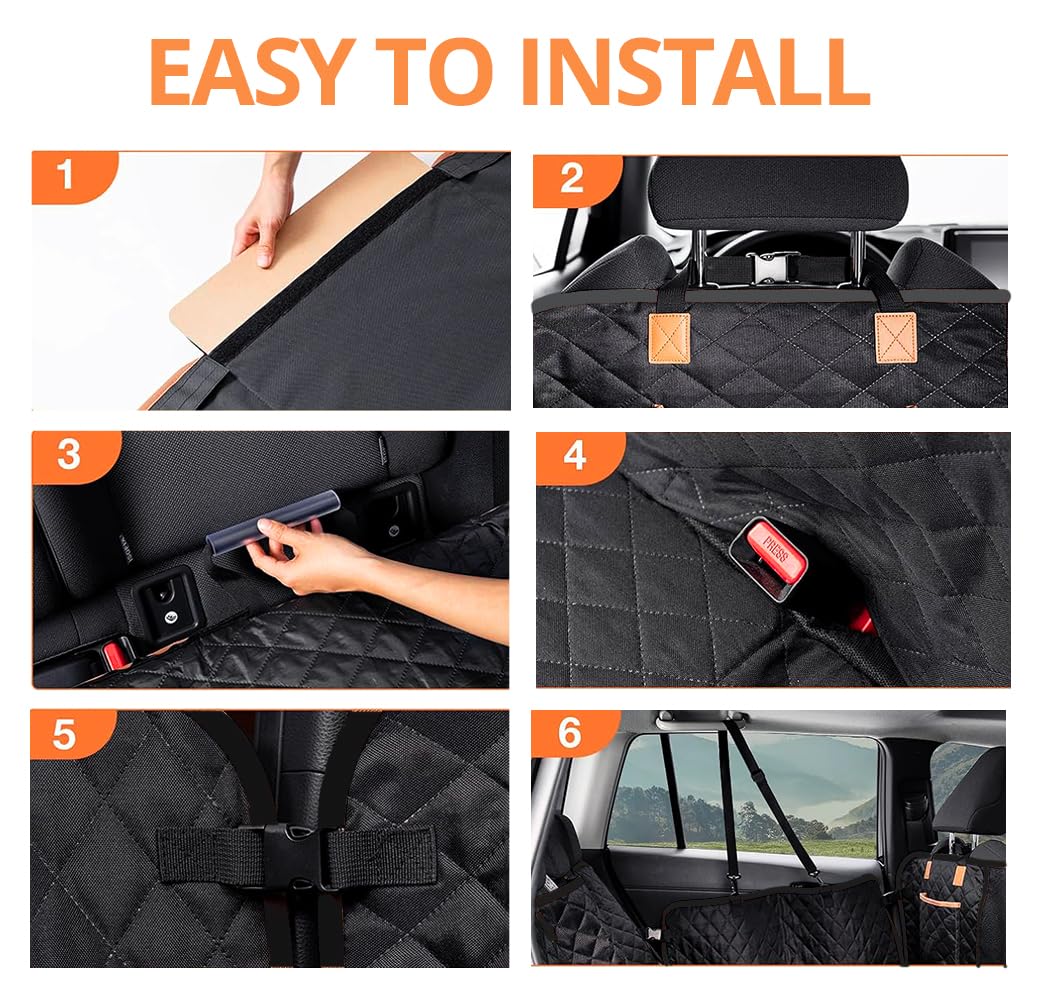 EASY TO INSTALL

1

2

3

4

PRESS

5

6