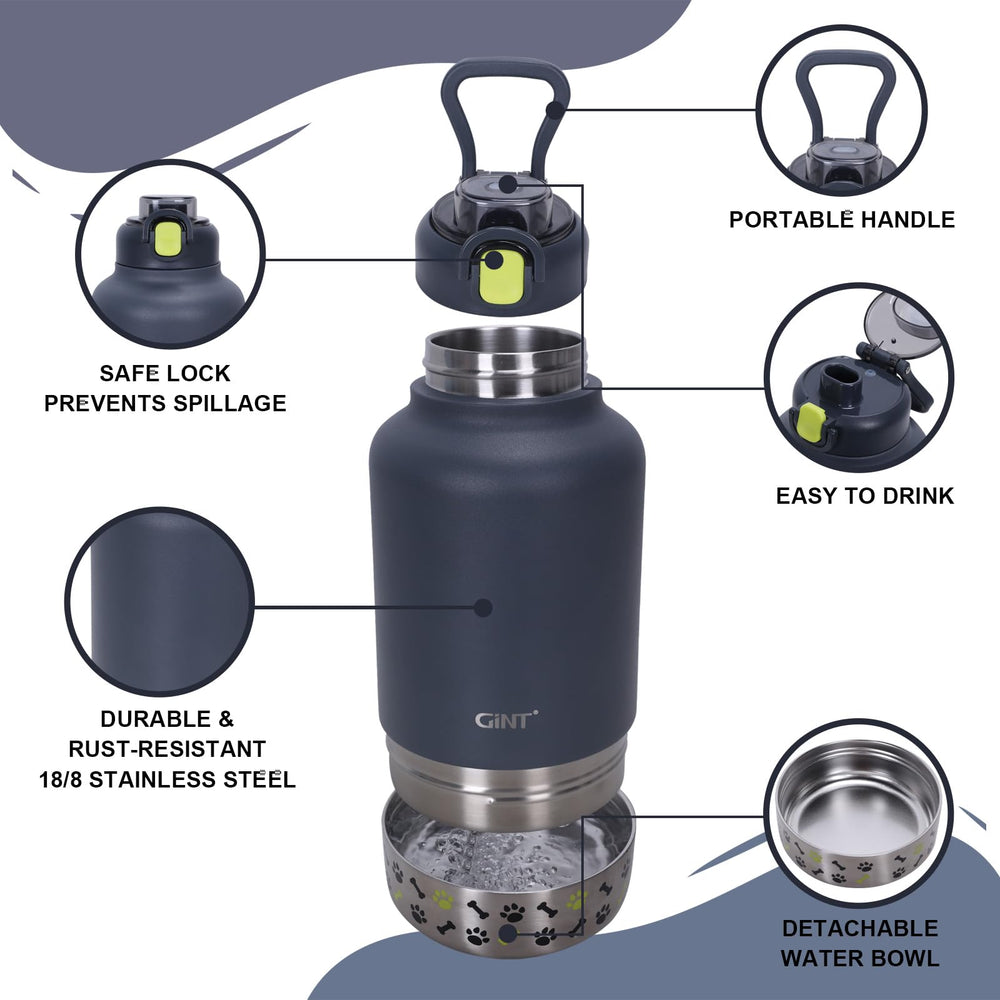 PORTABLE HANDLE

SAFE LOCK
PREVENTS SPILLAGE

EASY TO DRINK

DURABLE &
RUST-RESISTANT
18/8 STAINLESS STEEL

GiNT

DETACHABLE
WATER BOWL