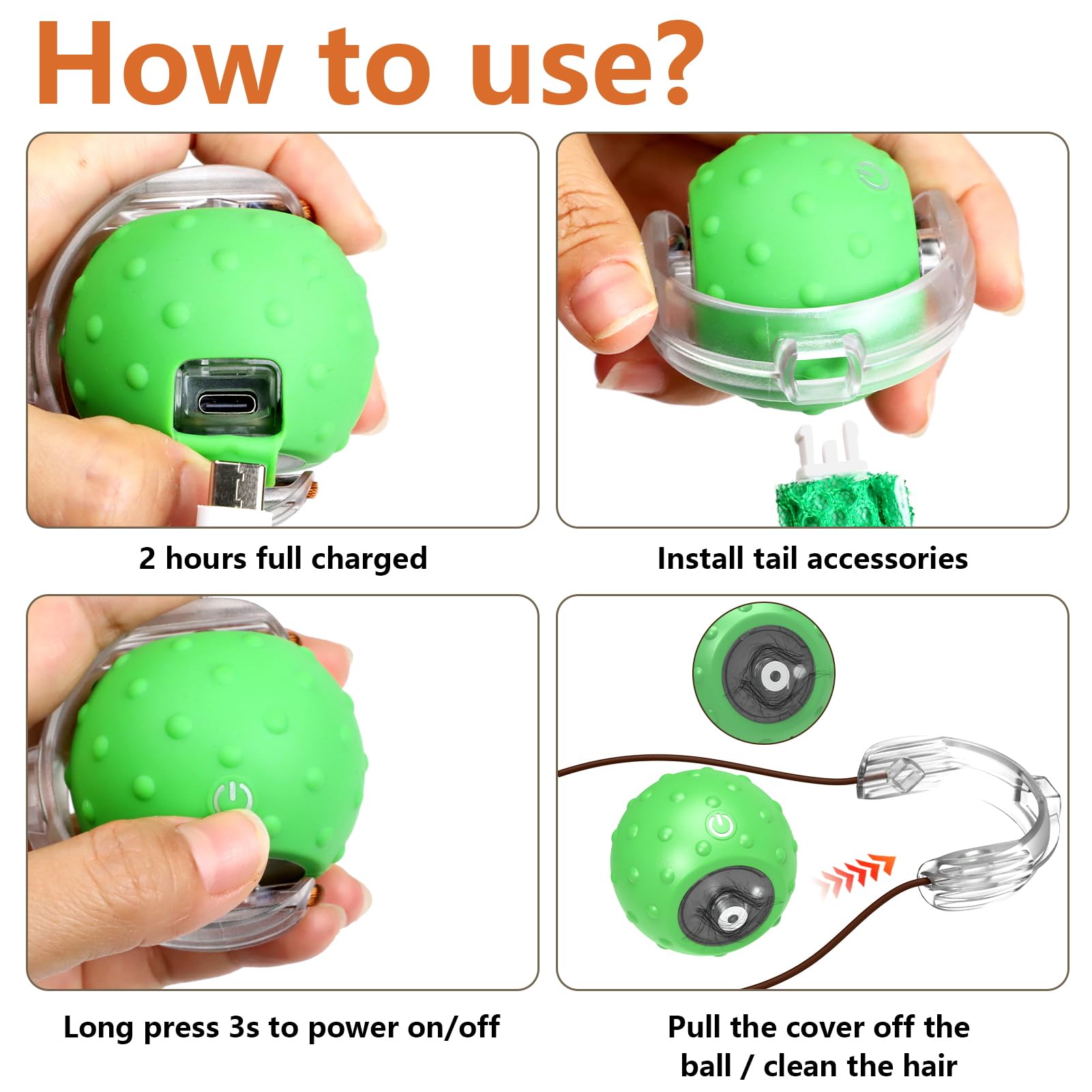 How to use?

2 hours full charged

Install tail accessories

Long press 3s to power on/off

Pull the cover off the ball / clean the hair