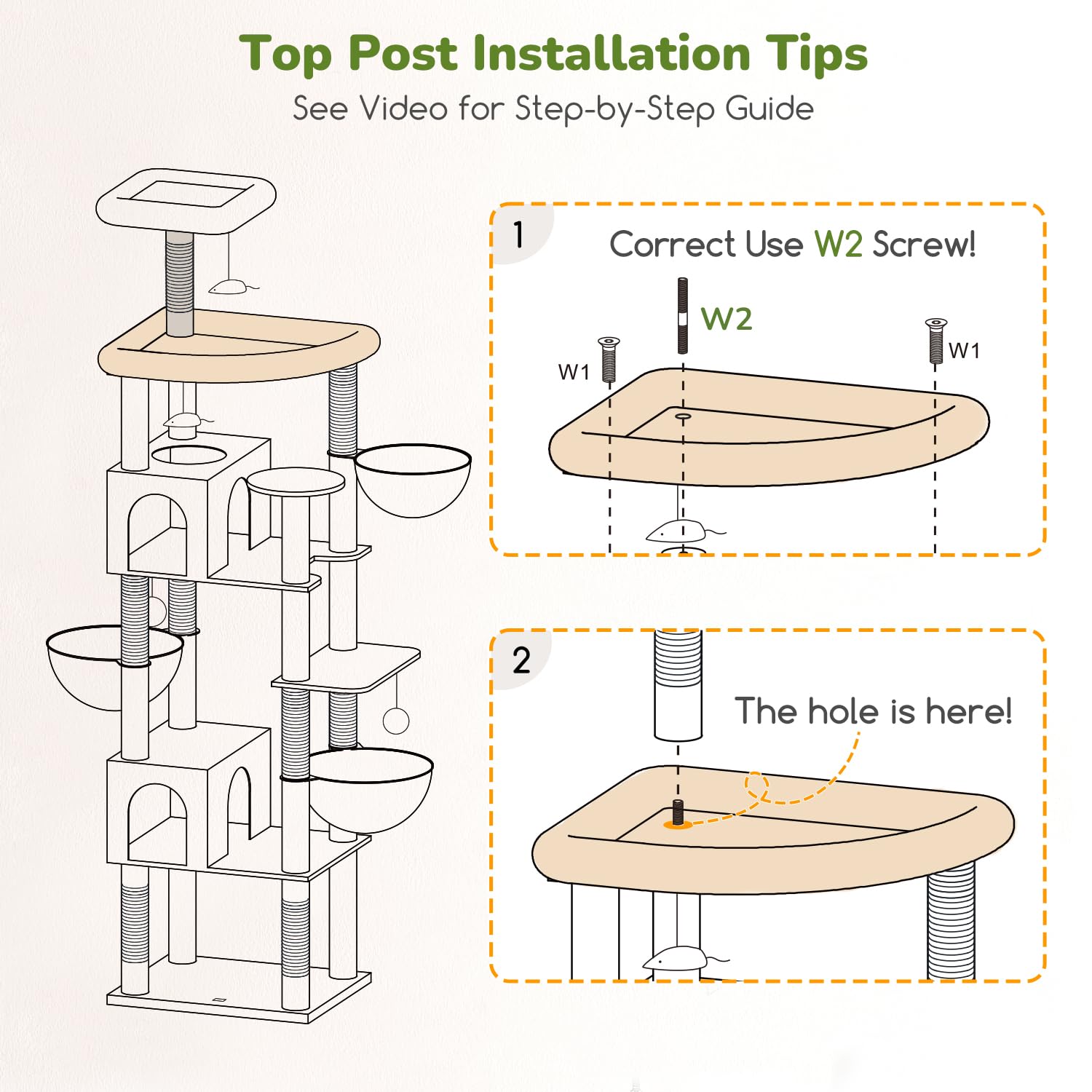 Top Post Installation Tips

See Video for Step-by-Step Guide

1

Correct Use W2 Screw!

W2

W1

W1

2

The hole is here!