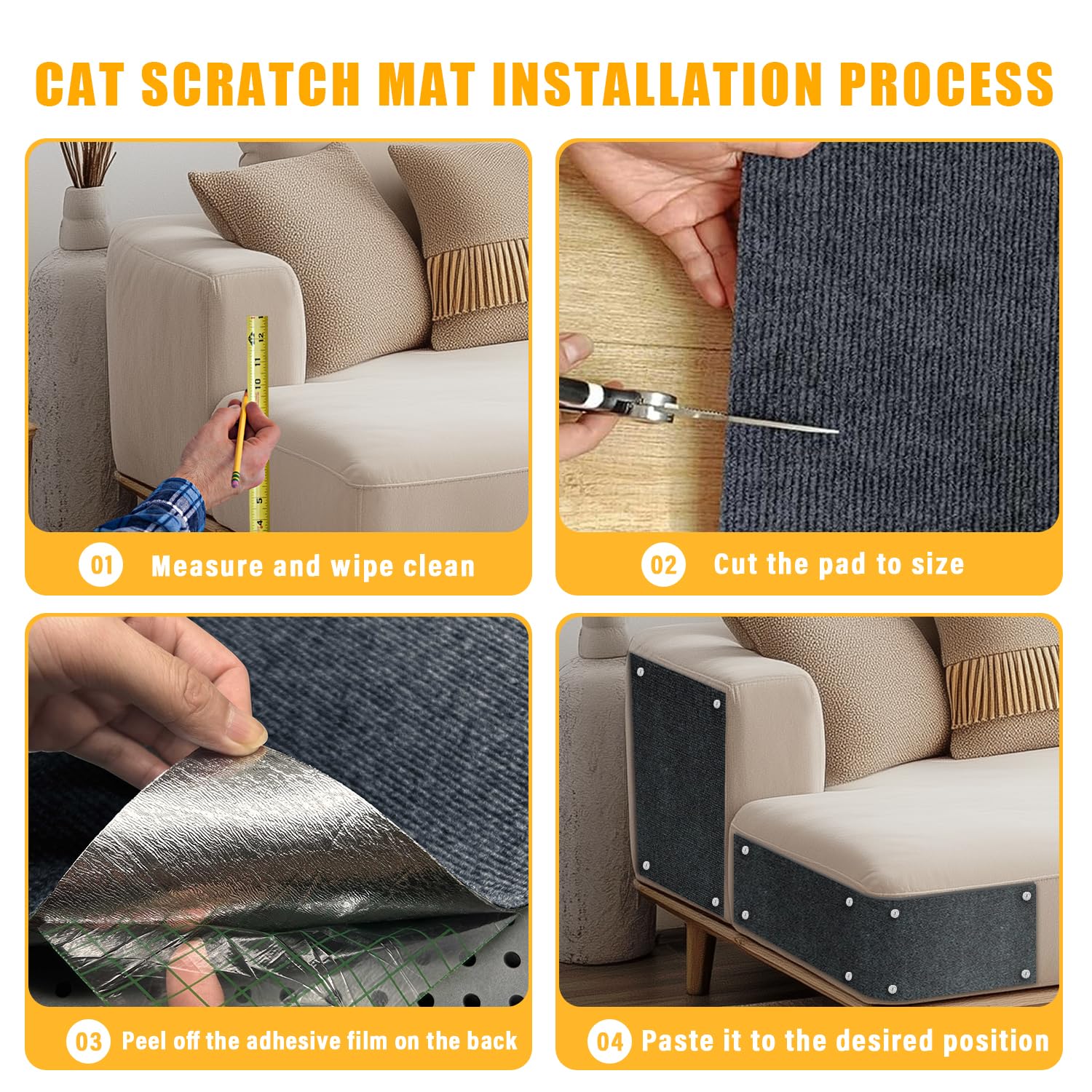 CAT SCRATCH MAT INSTALLATION PROCESS

01 Measure and wipe clean

02 Cut the pad to size

03 Peel off the adhesive film on the back

04 Paste it to the desired position