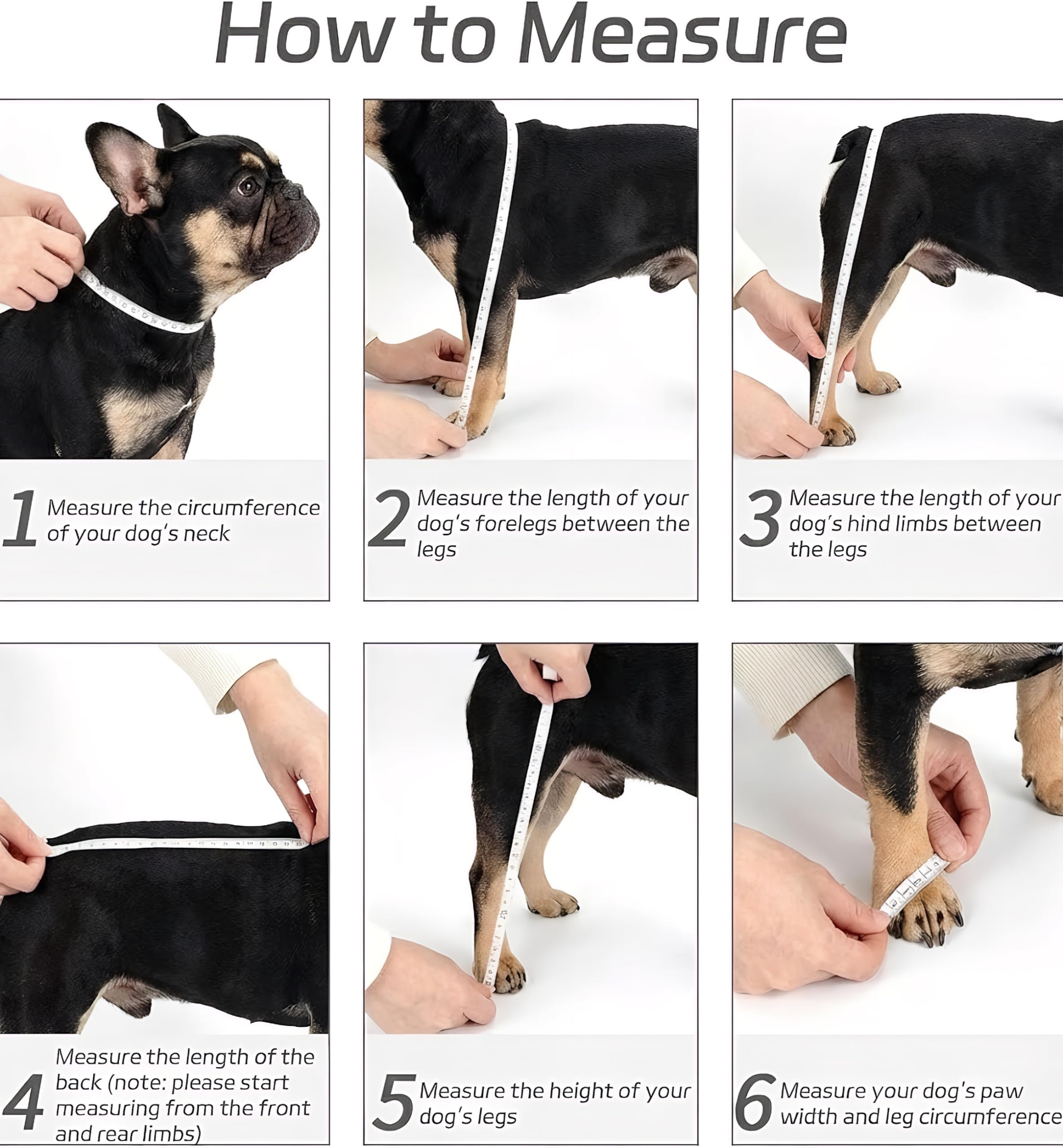 How to Measure

1 Measure the circumference of your dog's neck

2 Measure the length of your dog's forelegs between the legs

3 Measure the length of your dog's hind limbs between the legs

4 Measure the length of the back (note: please start measuring from the front and rear limbs)

5 Measure the height of your dog's legs

6 Measure your dog's paw width and leg circumference