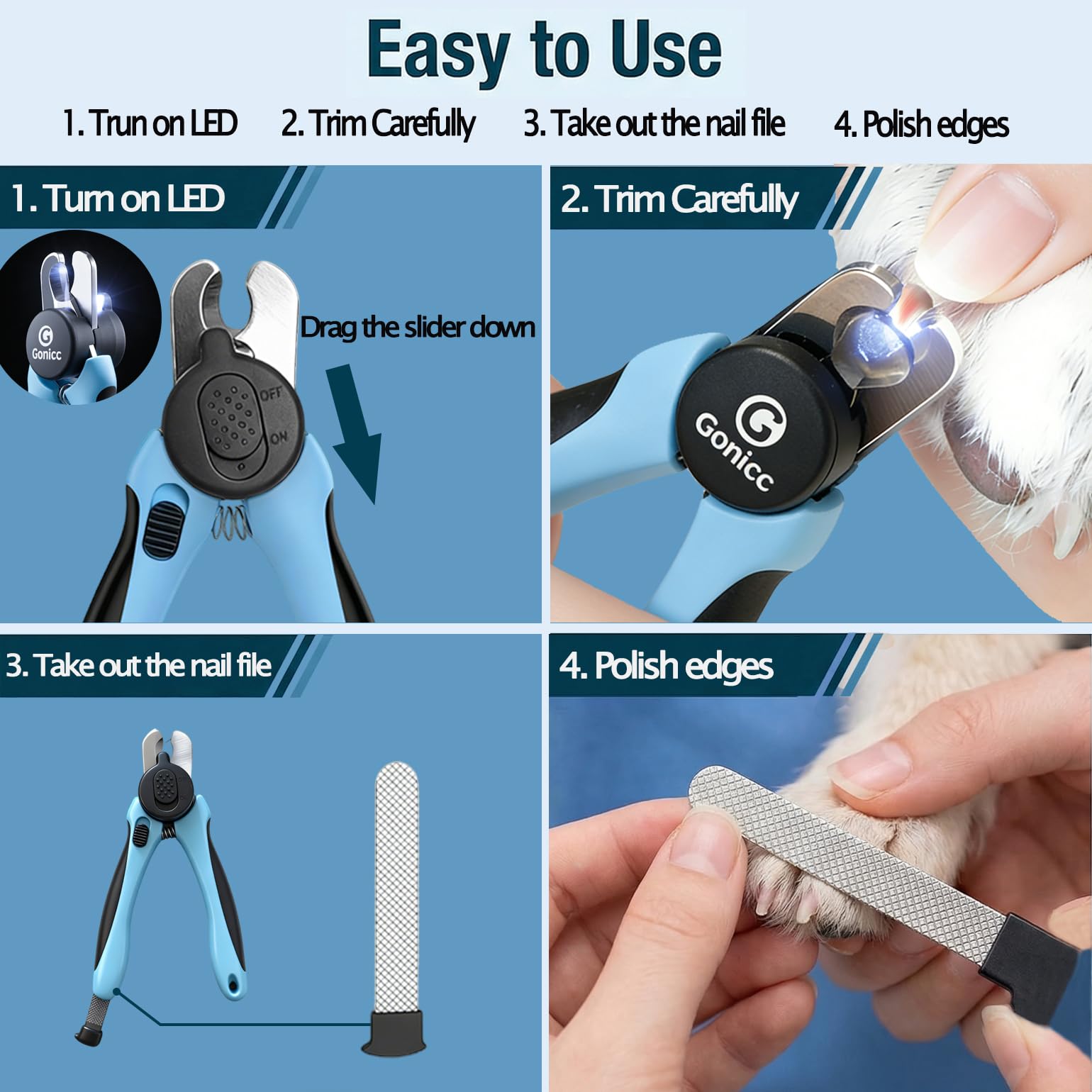 Easy to Use

1. Trun on LED 2. Trim Carefully 3. Take out the nail file 4. Polish edges

1. Turn on LED

Gonicc

Drag the slider down

OFF
ON

2. Trim Carefully

Gonicc

3. Take out the nail file

4. Polish edges