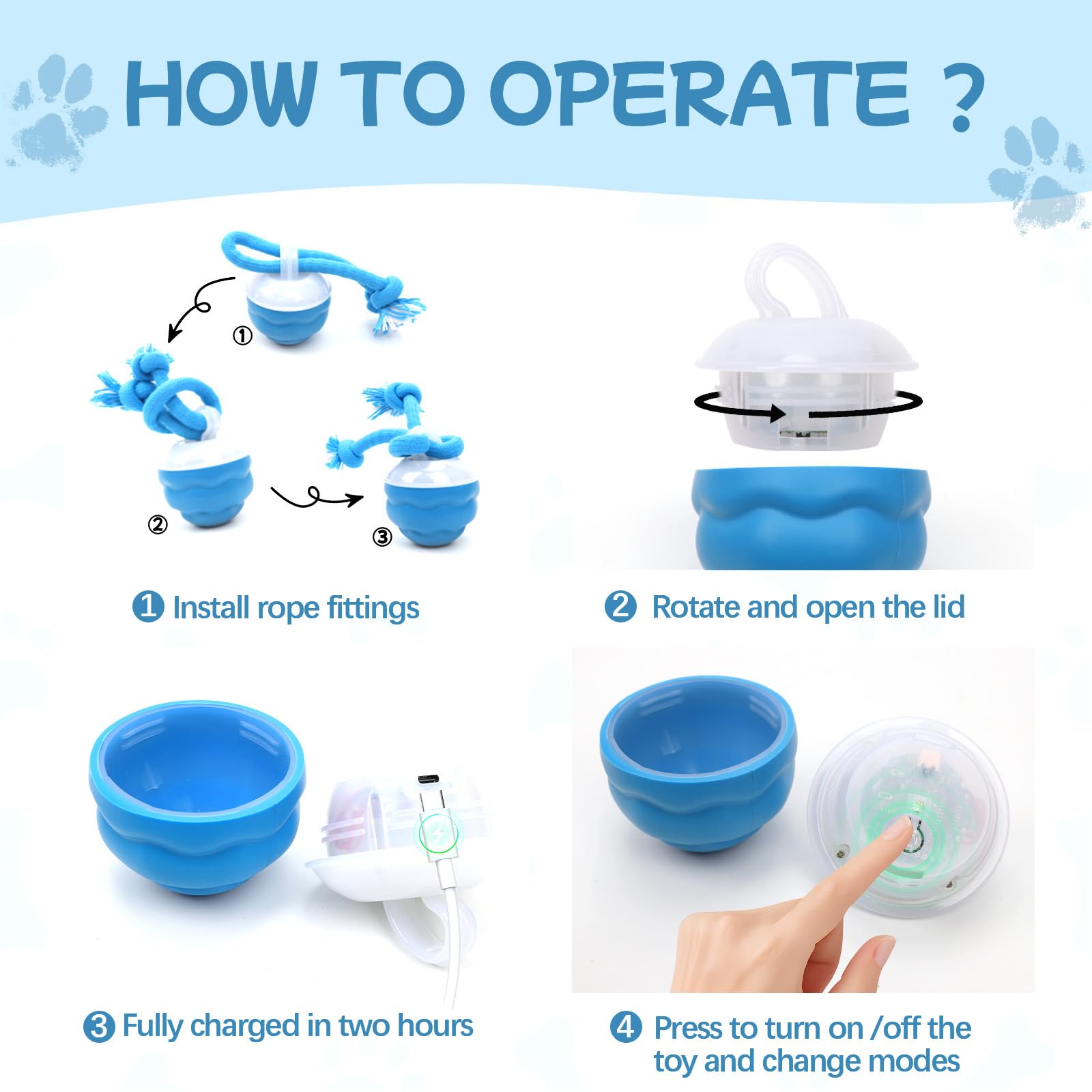 HOW TO OPERATE ?

①

②

③

❶ Install rope fittings

❷ Rotate and open the lid

❸ Fully charged in two hours

❹ Press to turn on /off the toy and change modes