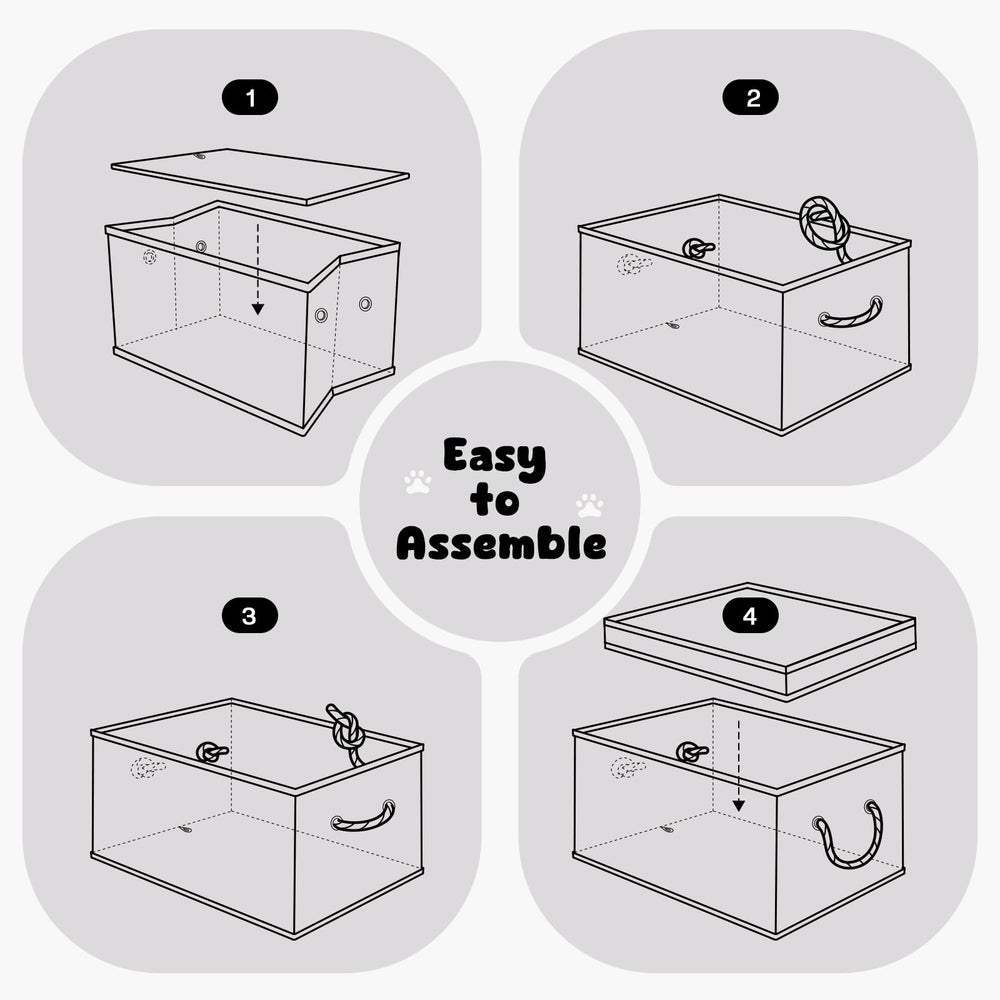 1

2

Easy to Assemble

3

4