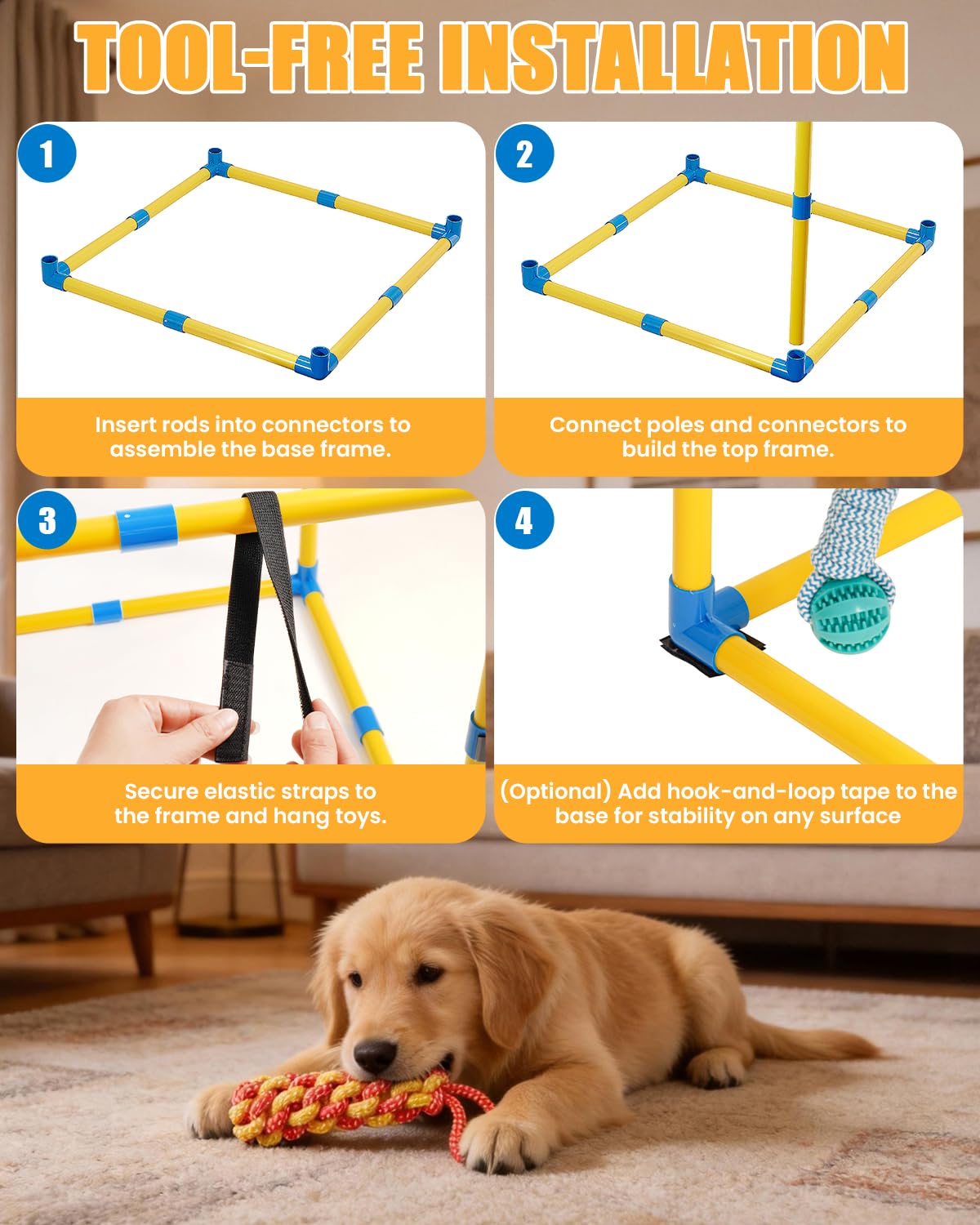 TOOL-FREE INSTALLATION

1

Insert rods into connectors to assemble the base frame.

2

Connect poles and connectors to build the top frame.

3

Secure elastic straps to the frame and hang toys.

4

(Optional) Add hook-and-loop tape to the base for stability on any surface