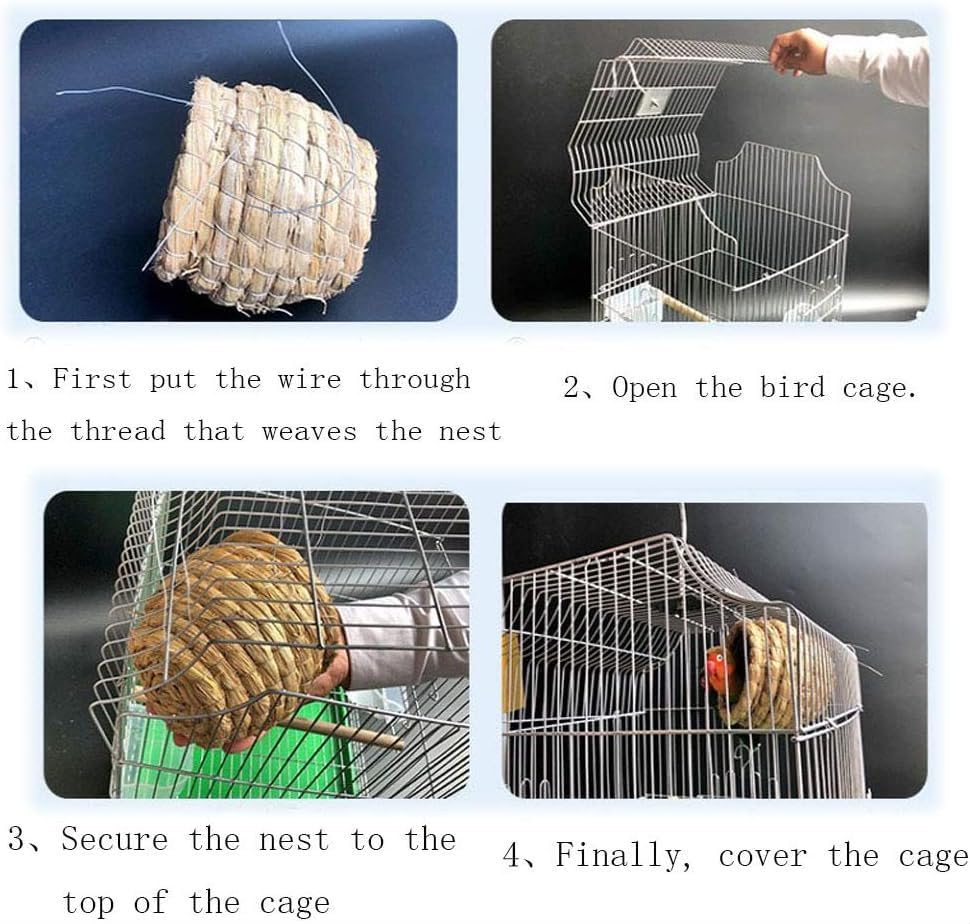 1、First put the wire through the thread that weaves the nest

2、Open the bird cage.

3、Secure the nest to the top of the cage

4、Finally, cover the cage