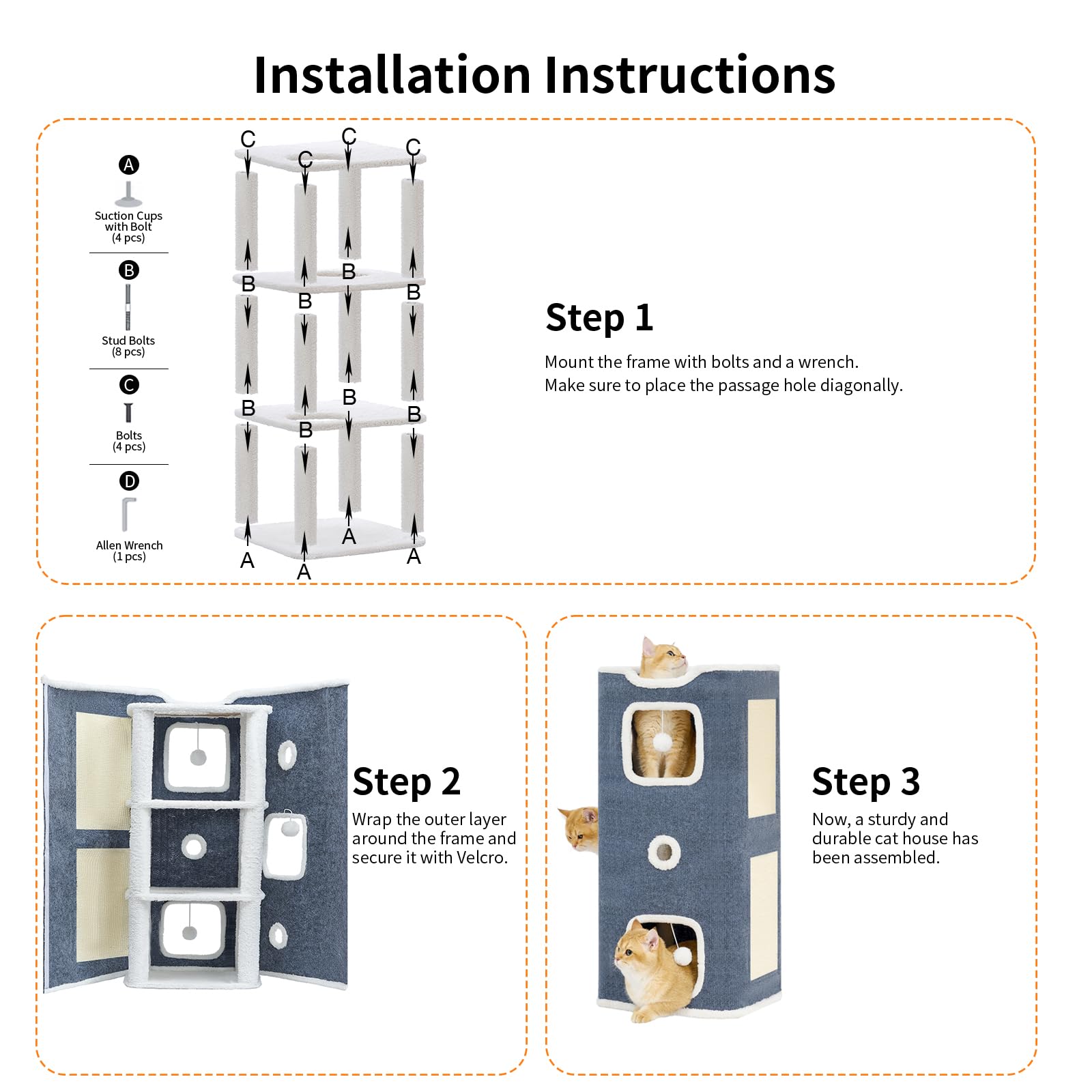 Installation Instructions

A
Suction Cups with Bolt (4 pcs)

B
Stud Bolts (8 pcs)

C
Bolts (4 pcs)

D
Allen Wrench (1 pcs)

C C C C
B B B B
B B B B
A A A A

Step 1
Mount the frame with bolts and a wrench.
Make sure to place the passage hole diagonally.

Step 2
Wrap the outer layer around the frame and secure it with Velcro.

Step 3
Now, a sturdy and durable cat house has been assembled.