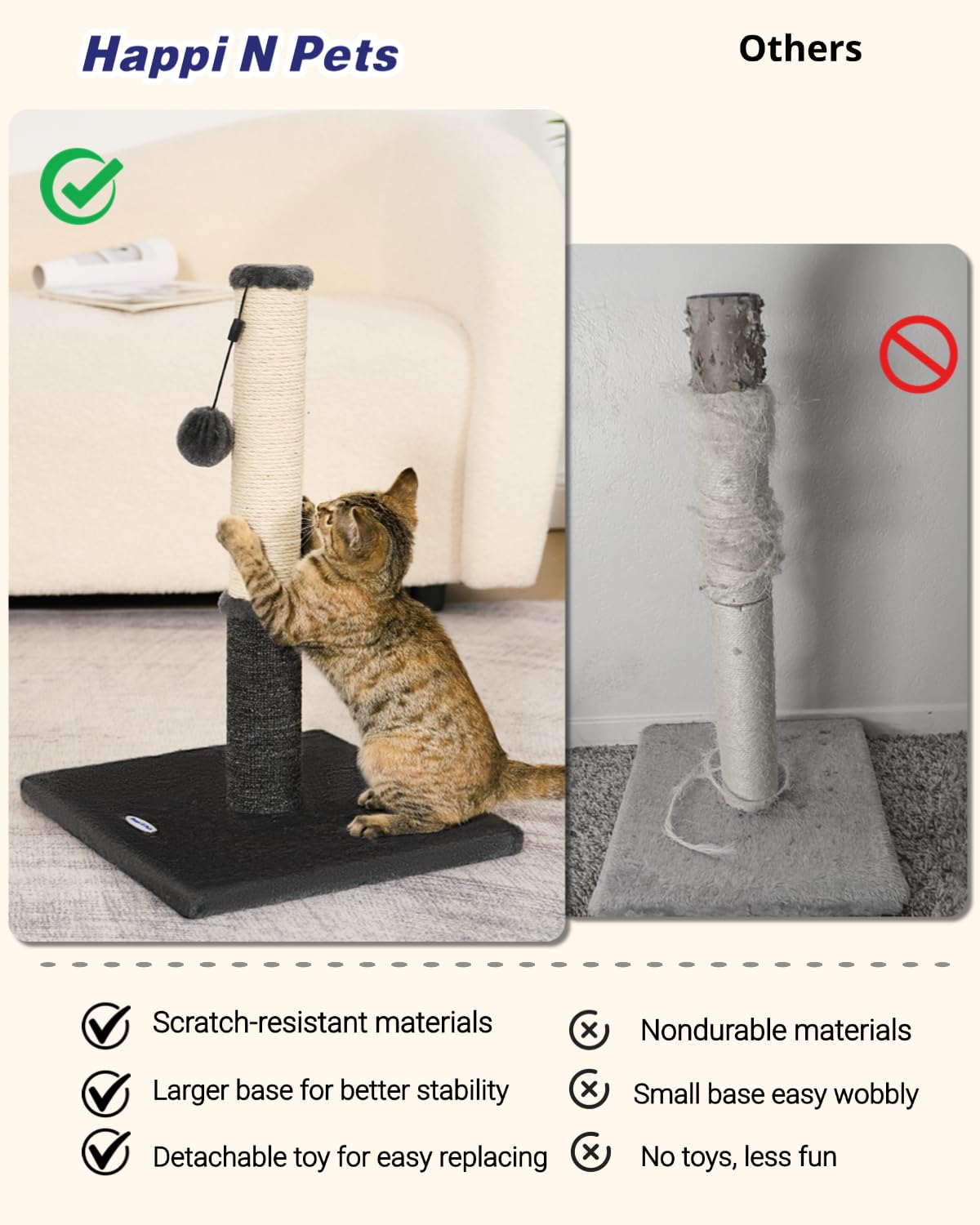 Happi N Pets

Others

Scratch-resistant materials

Larger base for better stability

Detachable toy for easy replacing

Nondurable materials

Small base easy wobbly

No toys, less fun