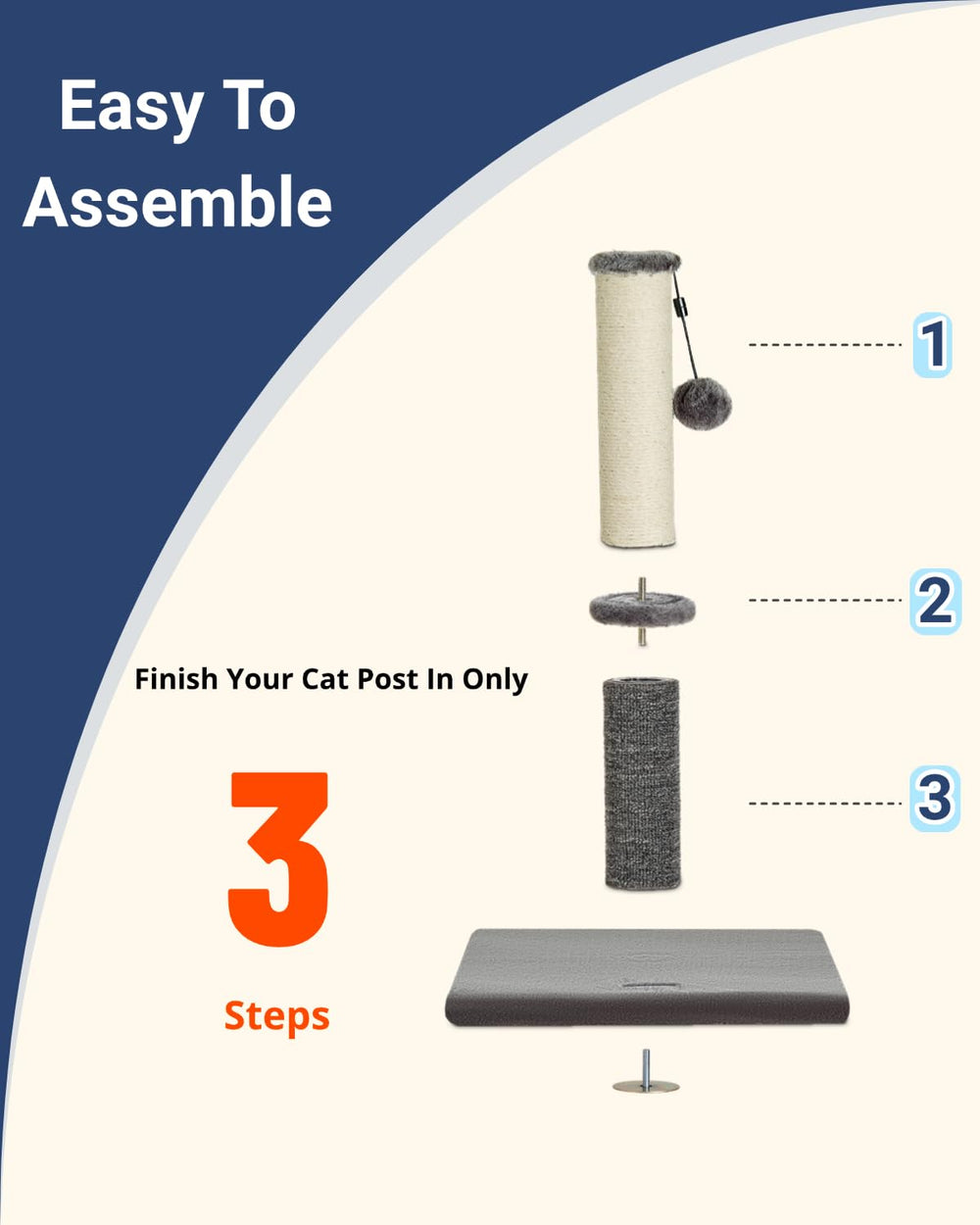 Easy To Assemble

1

2

Finish Your Cat Post In Only

3

3

Steps