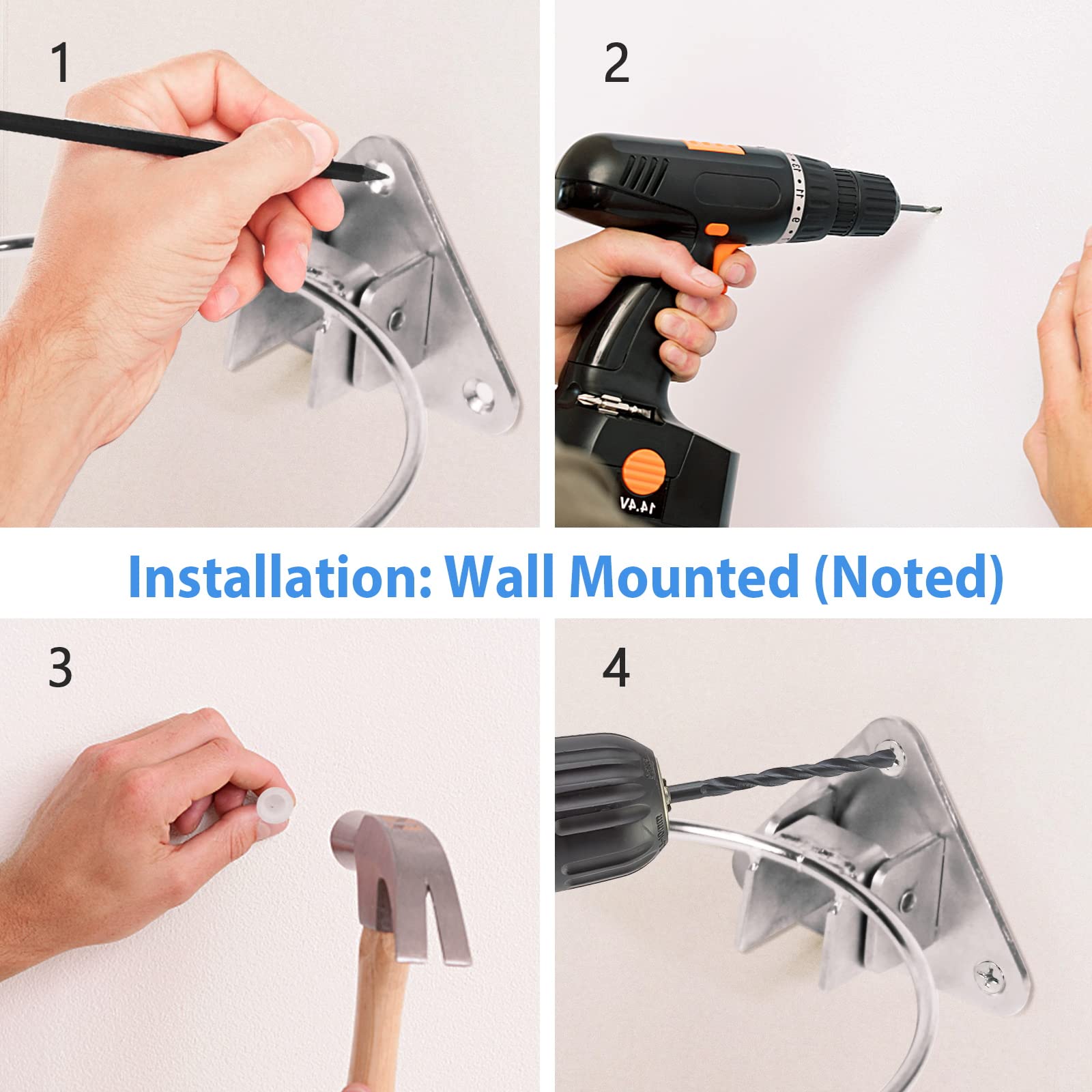 1

2

14.4V

Installation: Wall Mounted (Noted)

3

4