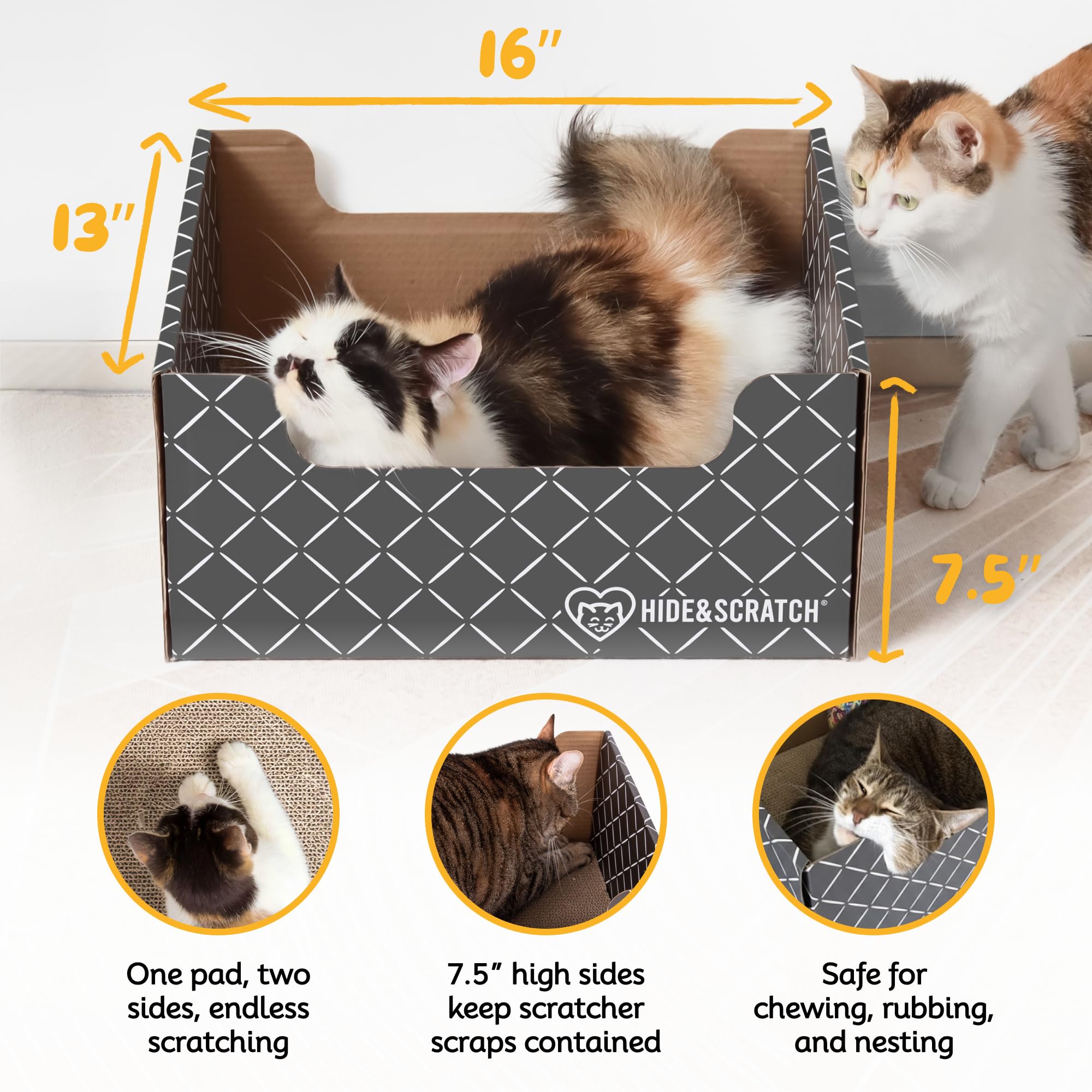 16"

13"

7.5"

HIDE&SCRATCH®

One pad, two sides, endless scratching

7.5" high sides keep scratcher scraps contained

Safe for chewing, rubbing, and nesting