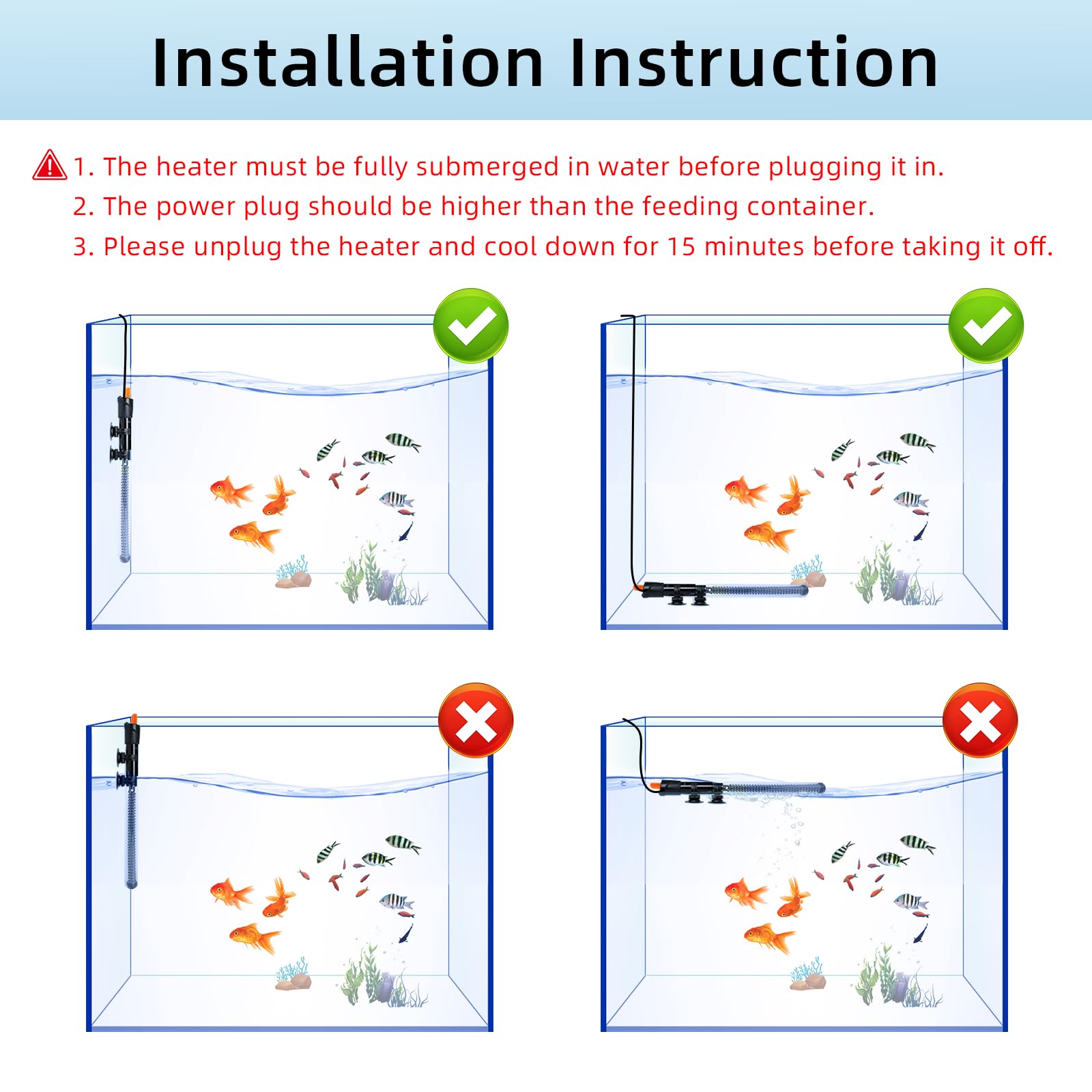 Installation Instruction

1. The heater must be fully submerged in water before plugging it in.
2. The power plug should be higher than the feeding container.
3. Please unplug the heater and cool down for 15 minutes before taking it off.