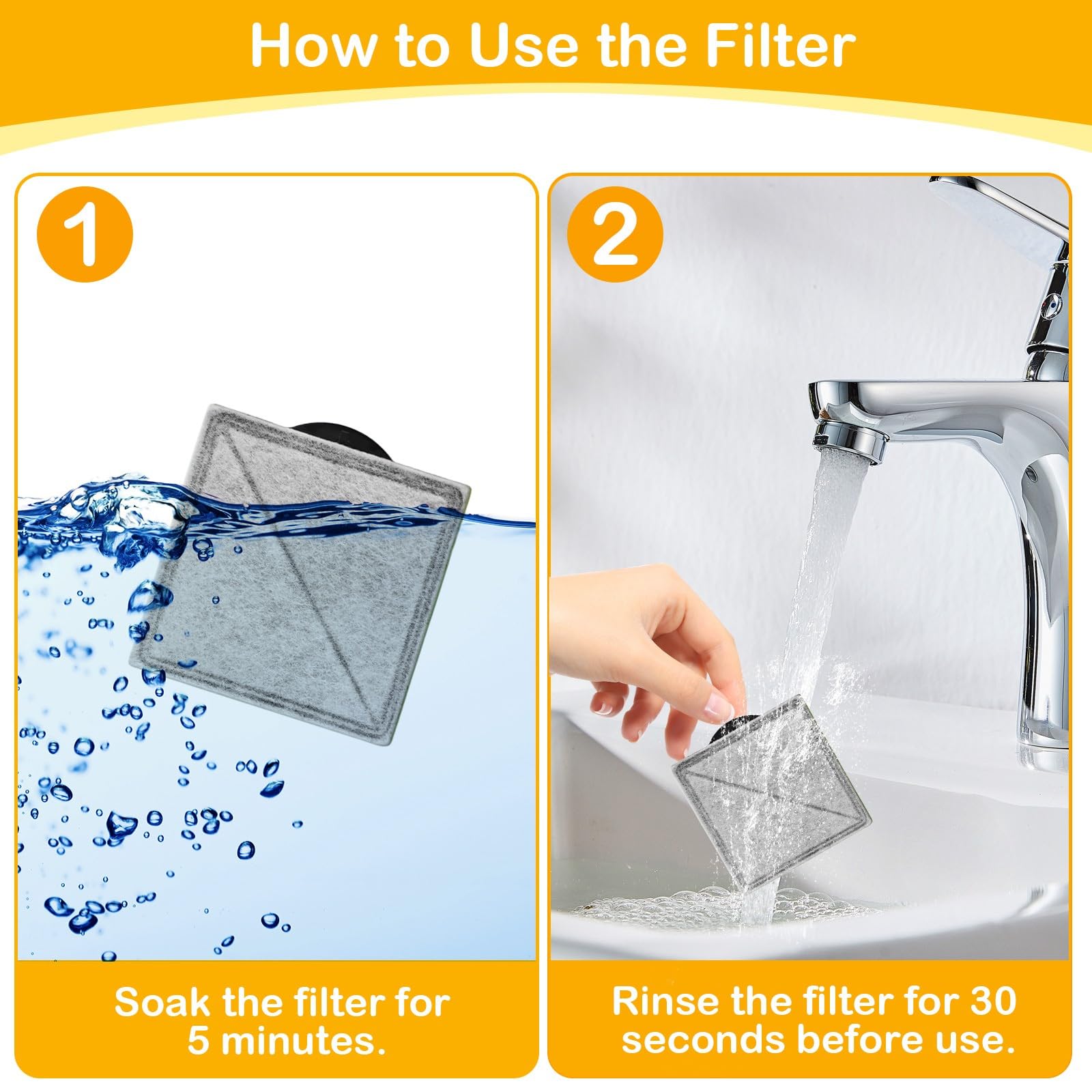 How to Use the Filter

1

Soak the filter for 5 minutes.

2

Rinse the filter for 30 seconds before use.