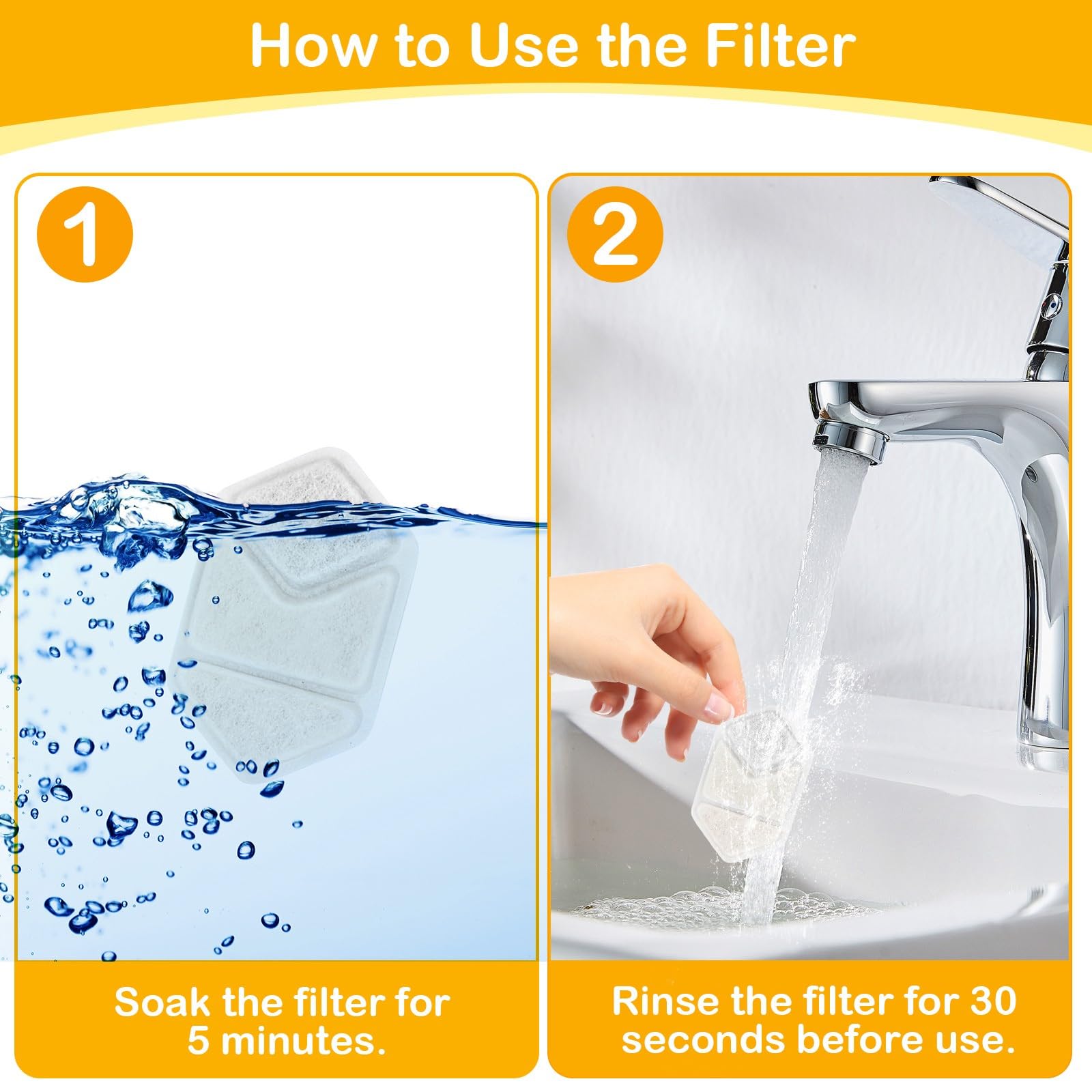 How to Use the Filter

1

Soak the filter for 5 minutes.

2

Rinse the filter for 30 seconds before use.