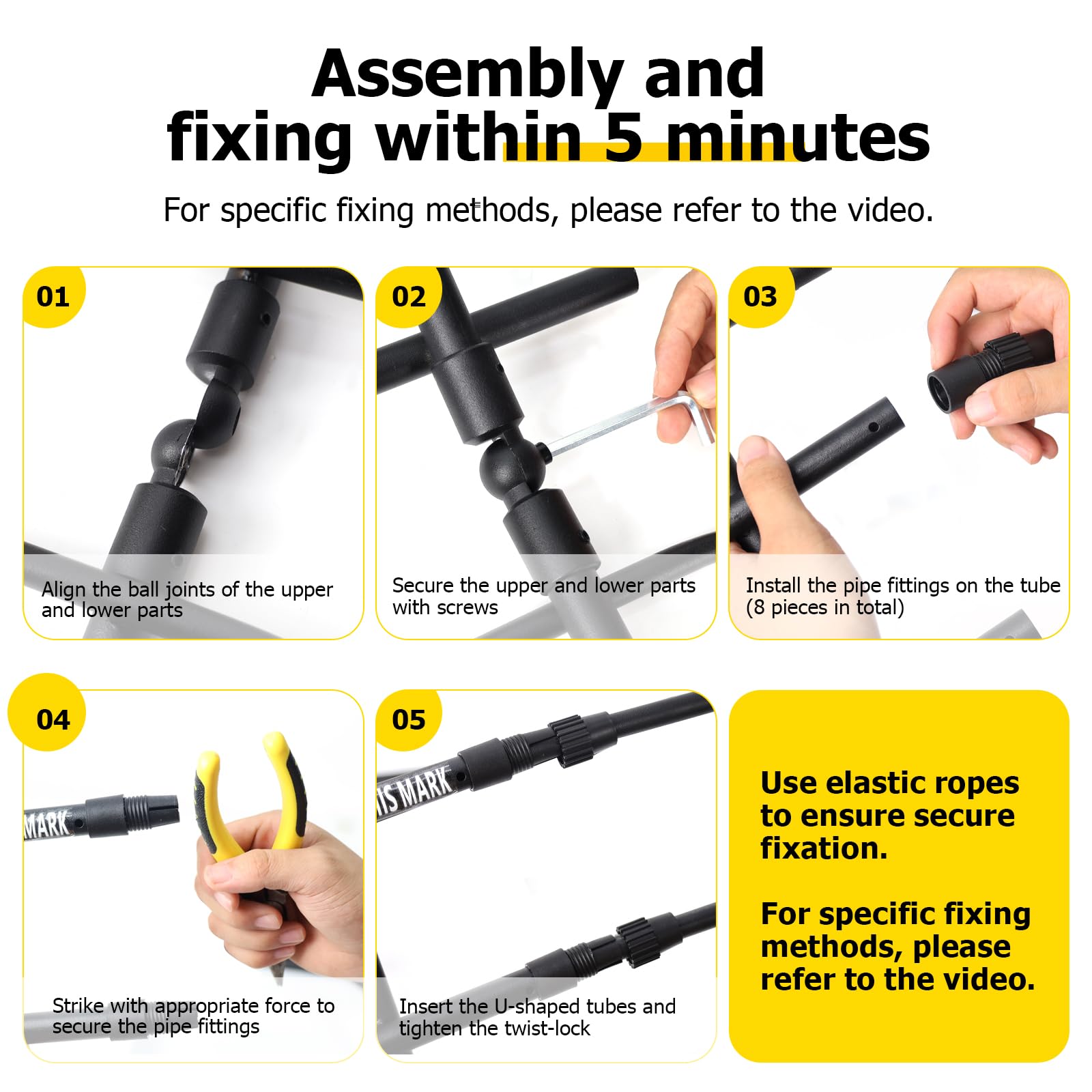 Assembly and fixing within 5 minutes

For specific fixing methods, please refer to the video.

01

Align the ball joints of the upper and lower parts

02

Secure the upper and lower parts with screws

03

Install the pipe fittings on the tube (8 pieces in total)

04

MARK

Strike with appropriate force to secure the pipe fittings

05

IS MARK

Insert the U-shaped tubes and tighten the twist-lock

Use elastic ropes to ensure secure fixation.

For specific fixing methods, please refer to the video.