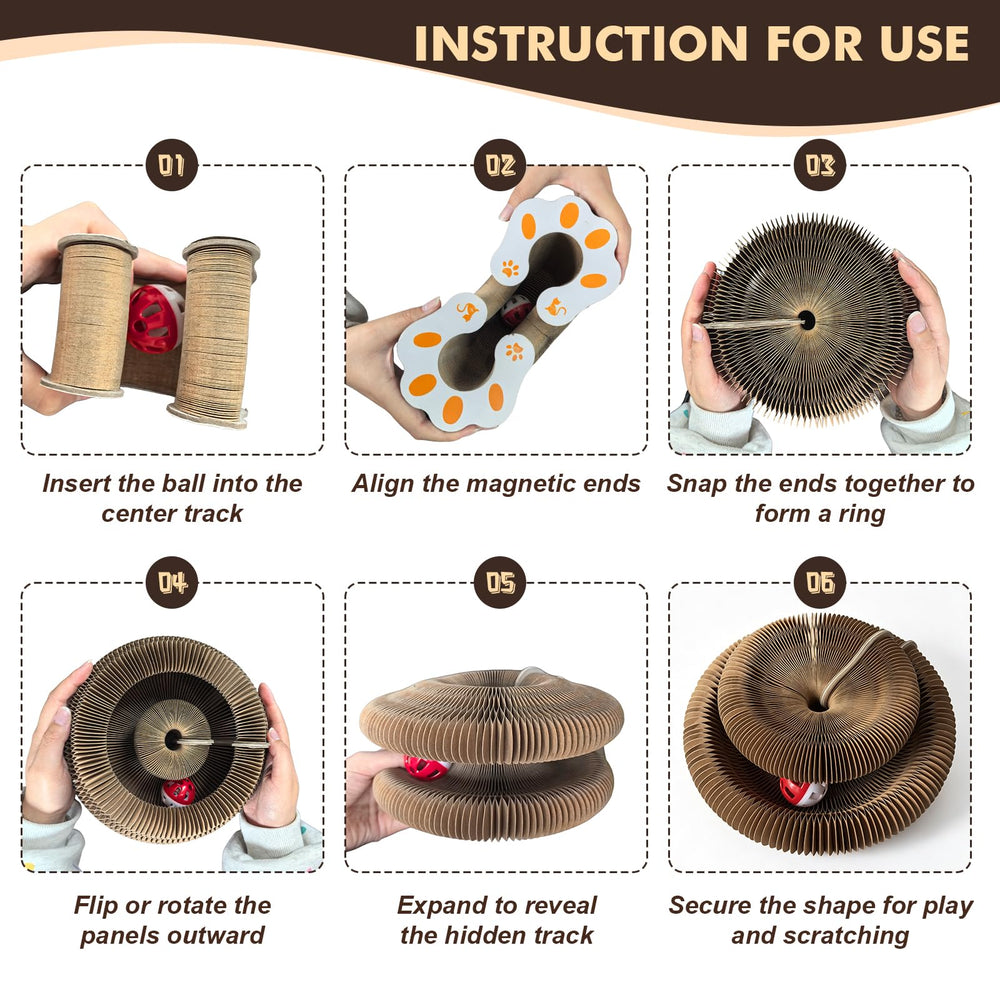 INSTRUCTION FOR USE

01

Insert the ball into the center track

02

Align the magnetic ends

03

Snap the ends together to form a ring

04

Flip or rotate the panels outward

05

Expand to reveal the hidden track

06

Secure the shape for play and scratching