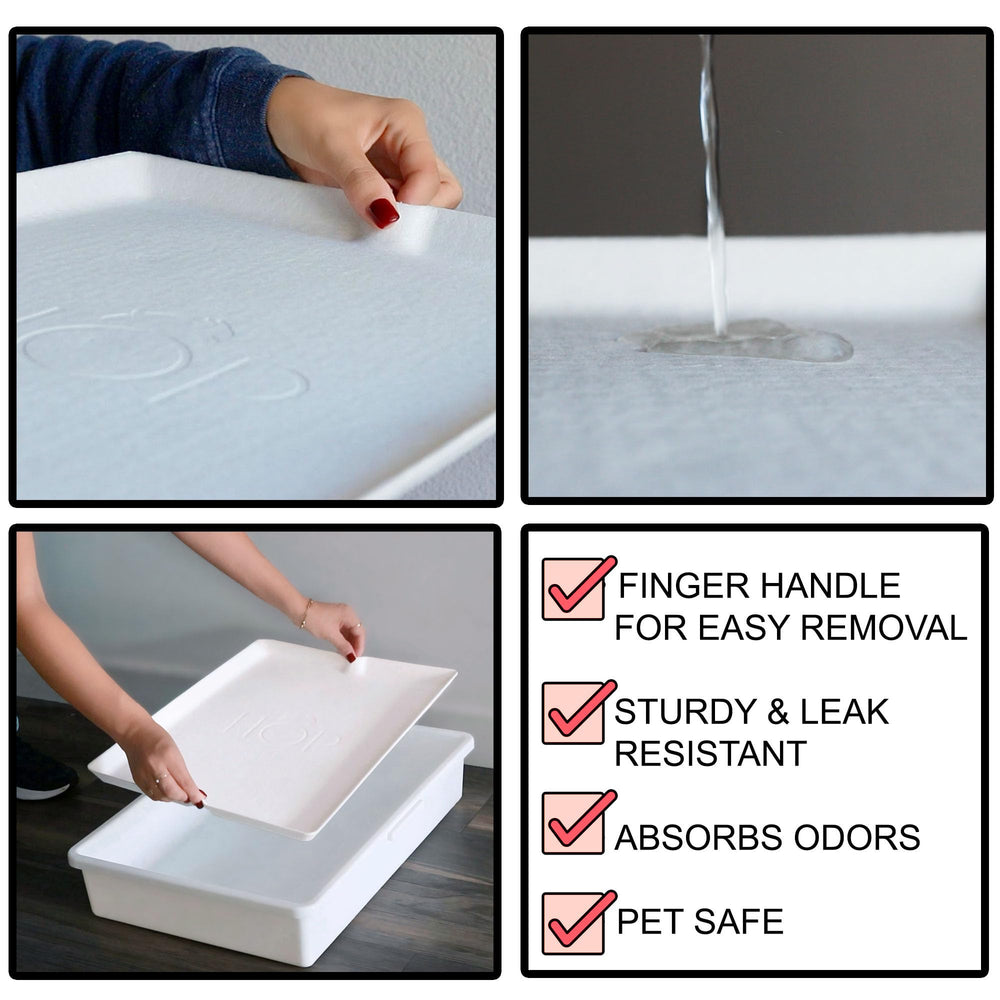 HOP

HOP

FINGER HANDLE FOR EASY REMOVAL

STURDY & LEAK RESISTANT

ABSORBS ODORS

PET SAFE