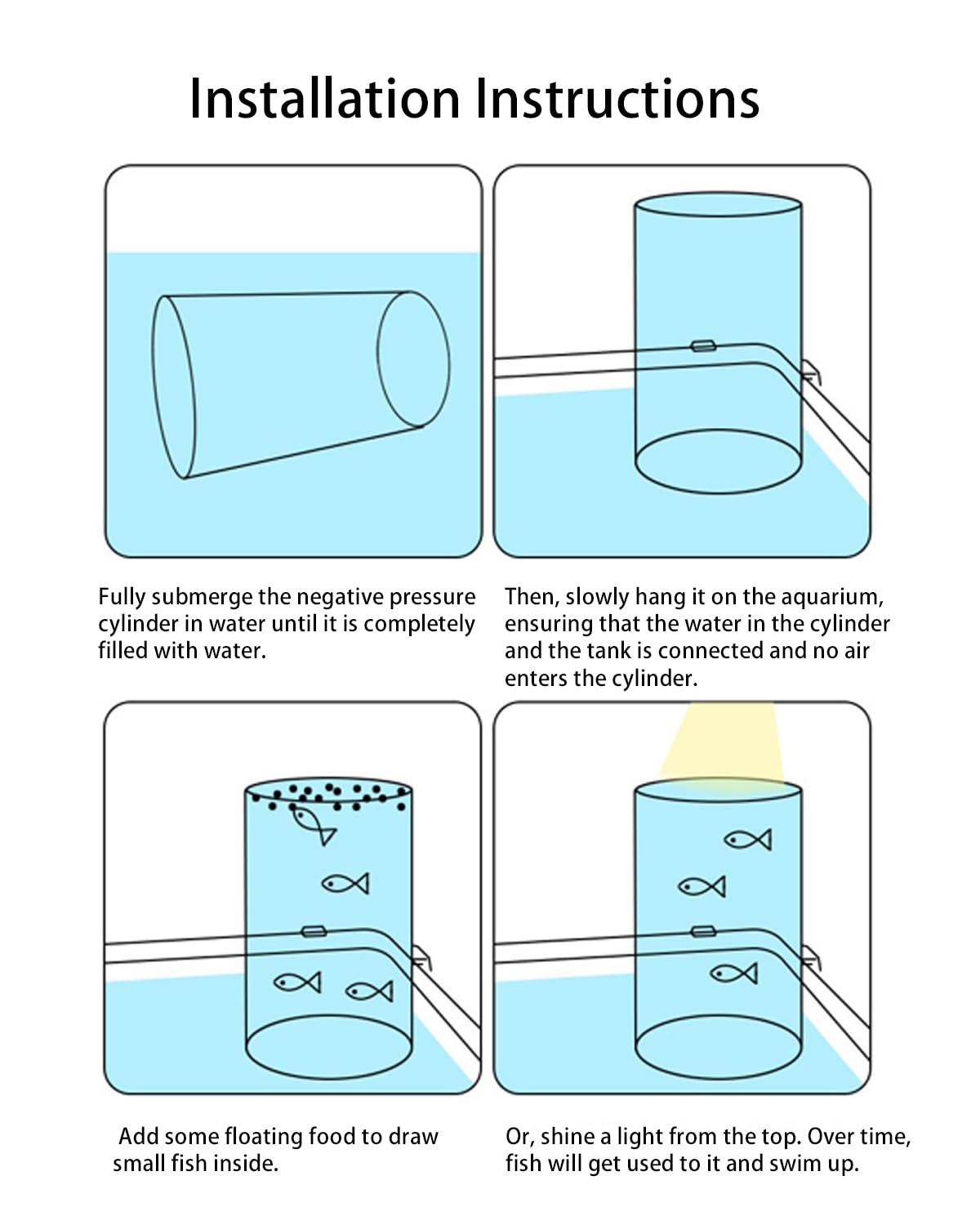 Installation Instructions

Fully submerge the negative pressure cylinder in water until it is completely filled with water.

Then, slowly hang it on the aquarium, ensuring that the water in the cylinder and the tank is connected and no air enters the cylinder.

Add some floating food to draw small fish inside.

Or, shine a light from the top. Over time, fish will get used to it and swim up.