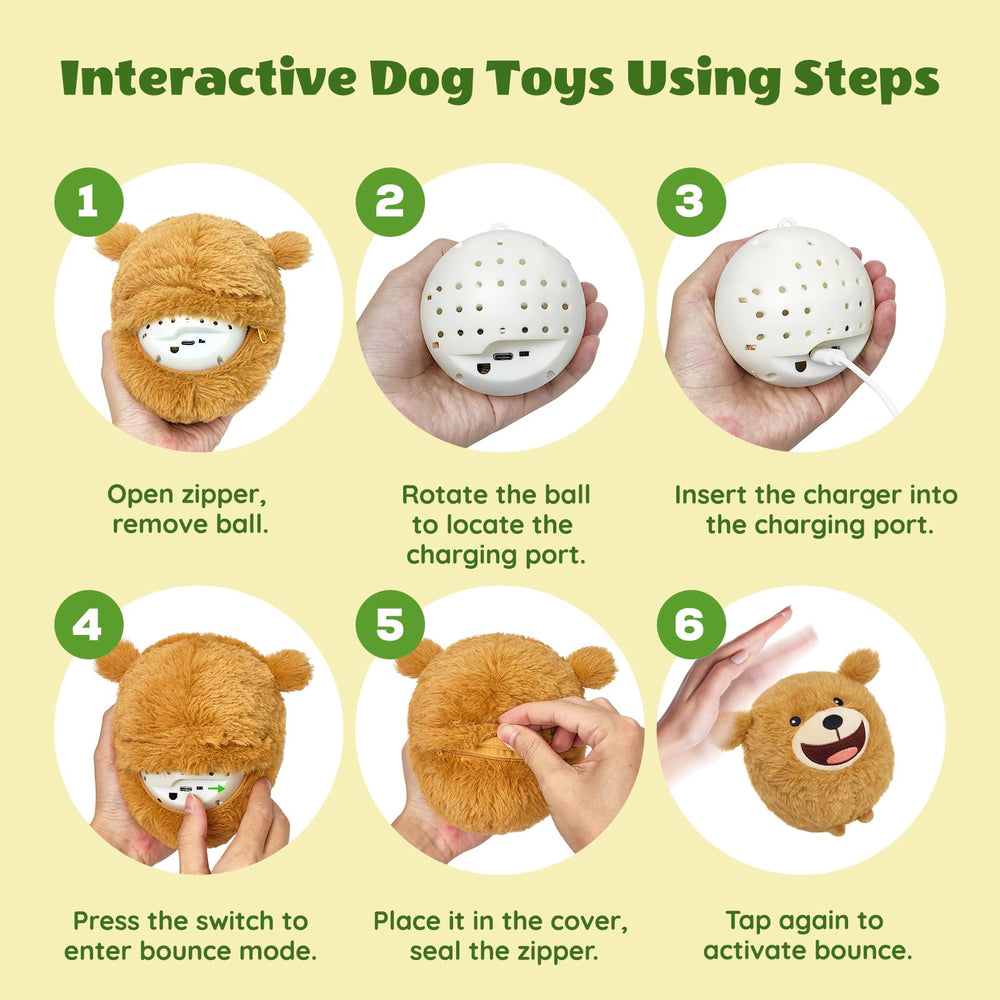 Interactive Dog Toys Using Steps

1

Open zipper, remove ball.

2

Rotate the ball to locate the charging port.

3

Insert the charger into the charging port.

4

Press the switch to enter bounce mode.

5

Place it in the cover, seal the zipper.

6

Tap again to activate bounce.