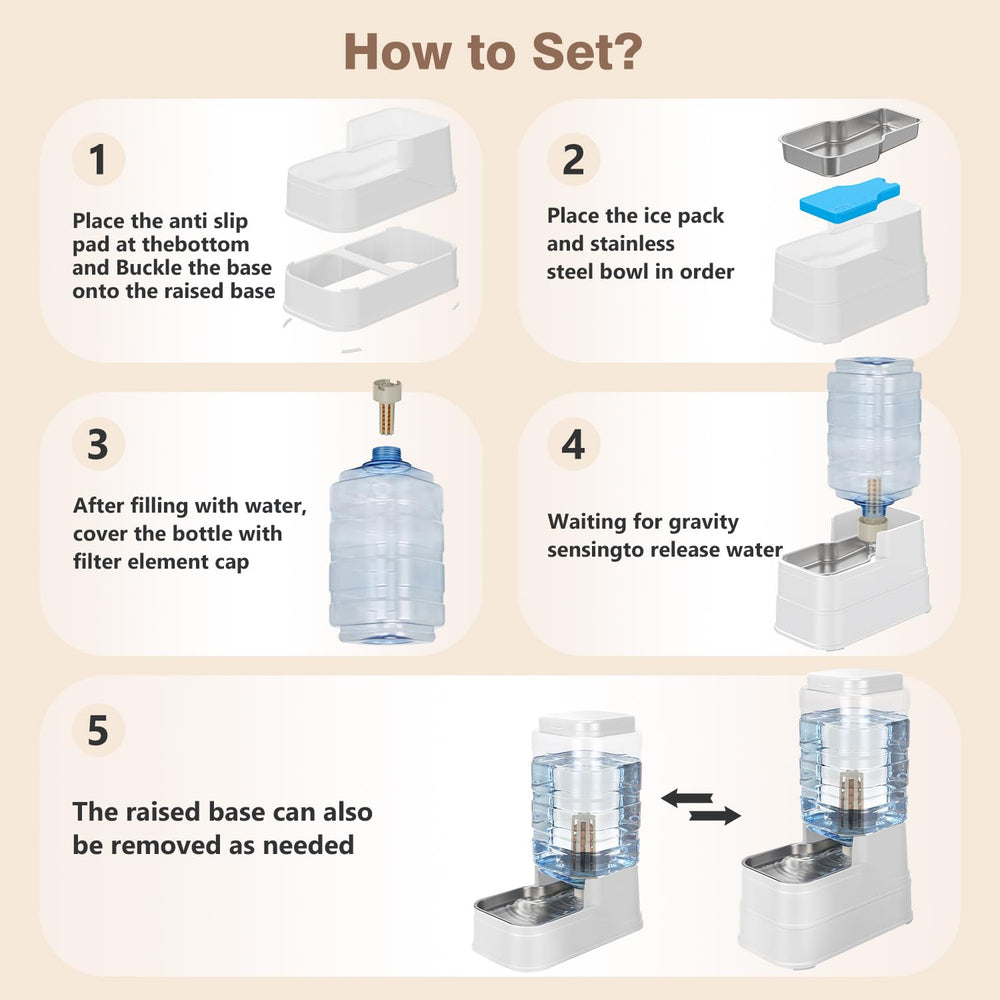 How to Set?

1

Place the anti slip pad at thebottom and Buckle the base onto the raised base

2

Place the ice pack and stainless steel bowl in order

3

After filling with water, cover the bottle with filter element cap

4

Waiting for gravity sensingto release water

5

The raised base can also be removed as needed