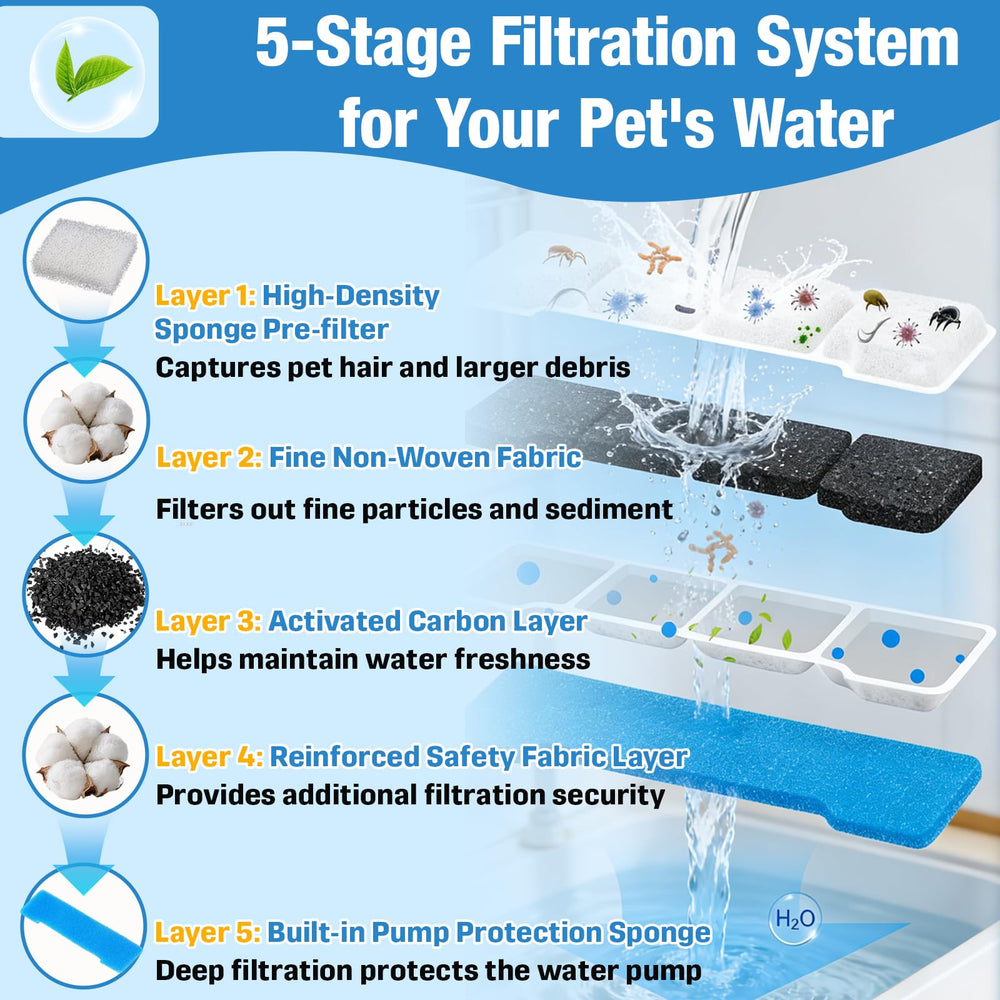 5-Stage Filtration System for Your Pet's Water

Layer 1: High-Density Sponge Pre-filter
Captures pet hair and larger debris

Layer 2: Fine Non-Woven Fabric
Filters out fine particles and sediment

Layer 3: Activated Carbon Layer
Helps maintain water freshness

Layer 4: Reinforced Safety Fabric Layer
Provides additional filtration security

Layer 5: Built-in Pump Protection Sponge
Deep filtration protects the water pump

$H_2O$