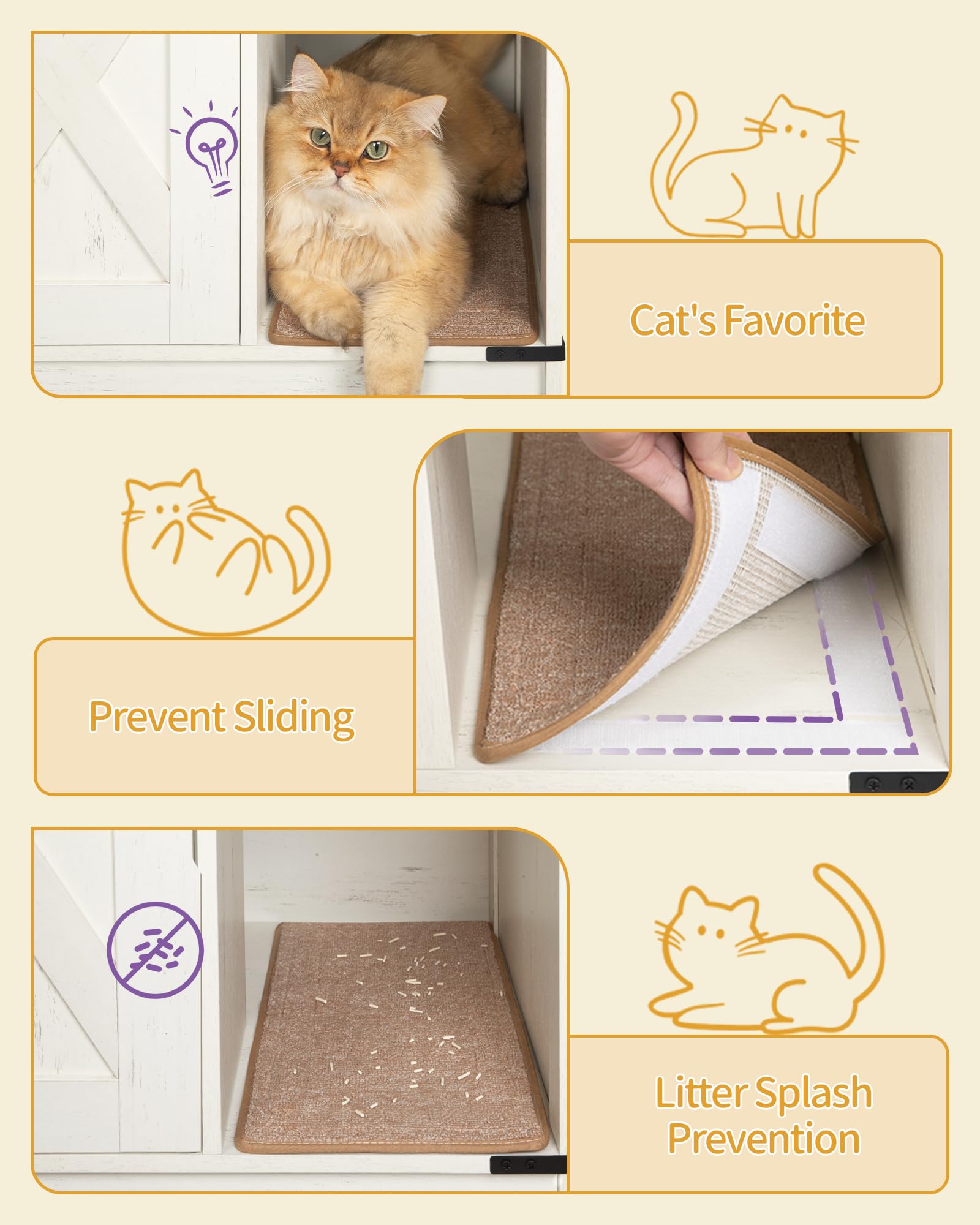 Cat's Favorite

Prevent Sliding

Litter Splash Prevention