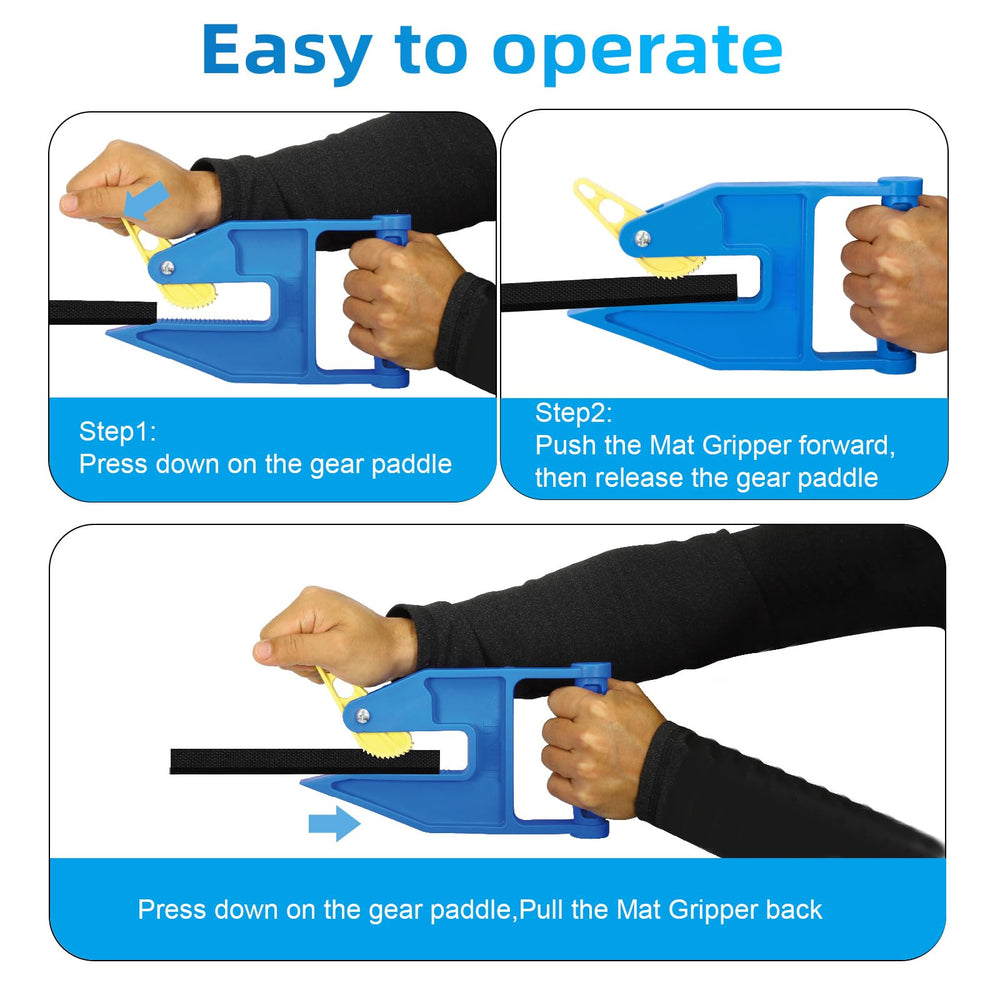 Easy to operate

Step1:
Press down on the gear paddle

Step2:
Push the Mat Gripper forward, then release the gear paddle

Press down on the gear paddle,Pull the Mat Gripper back